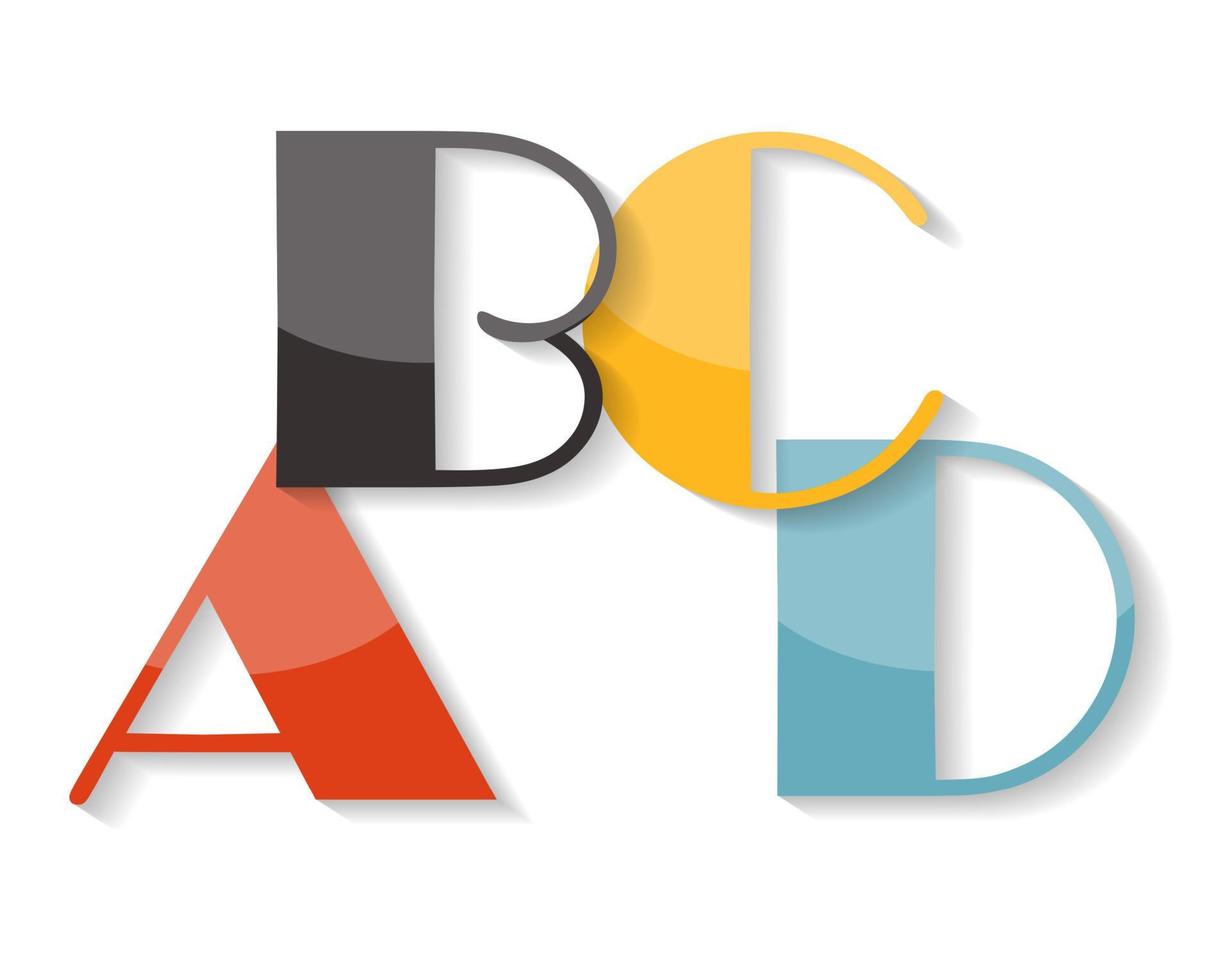 B C
A D