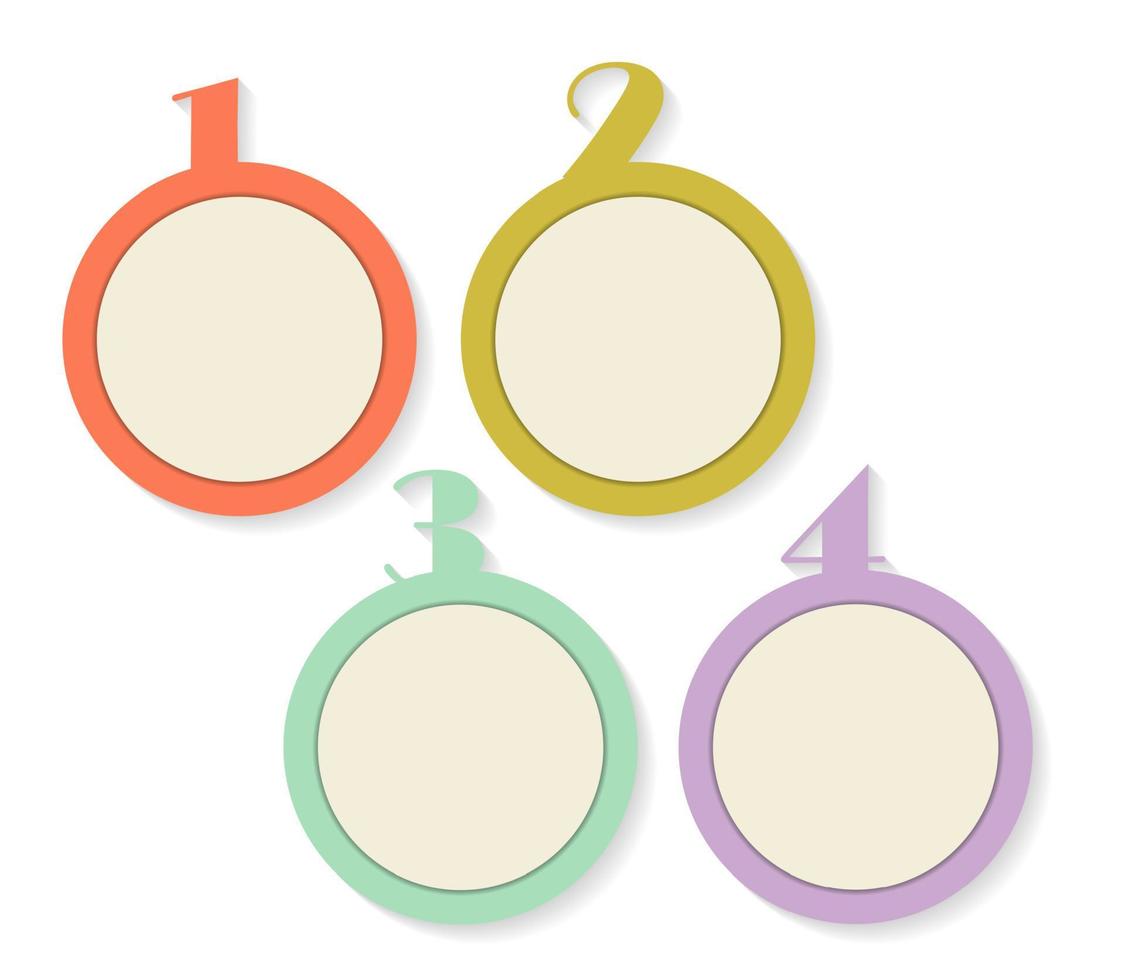 1
2
3
4