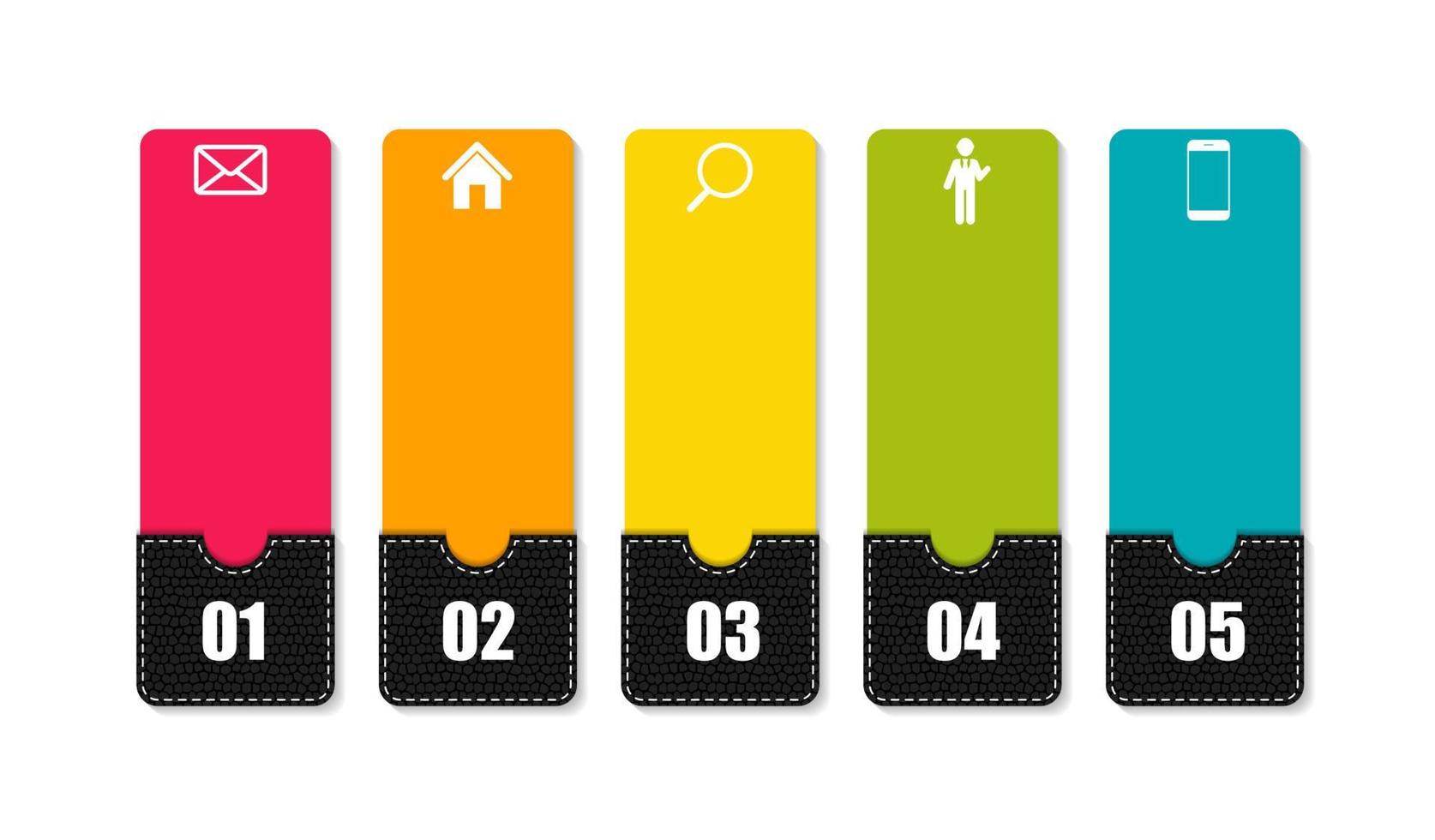 01

02

03

04

05