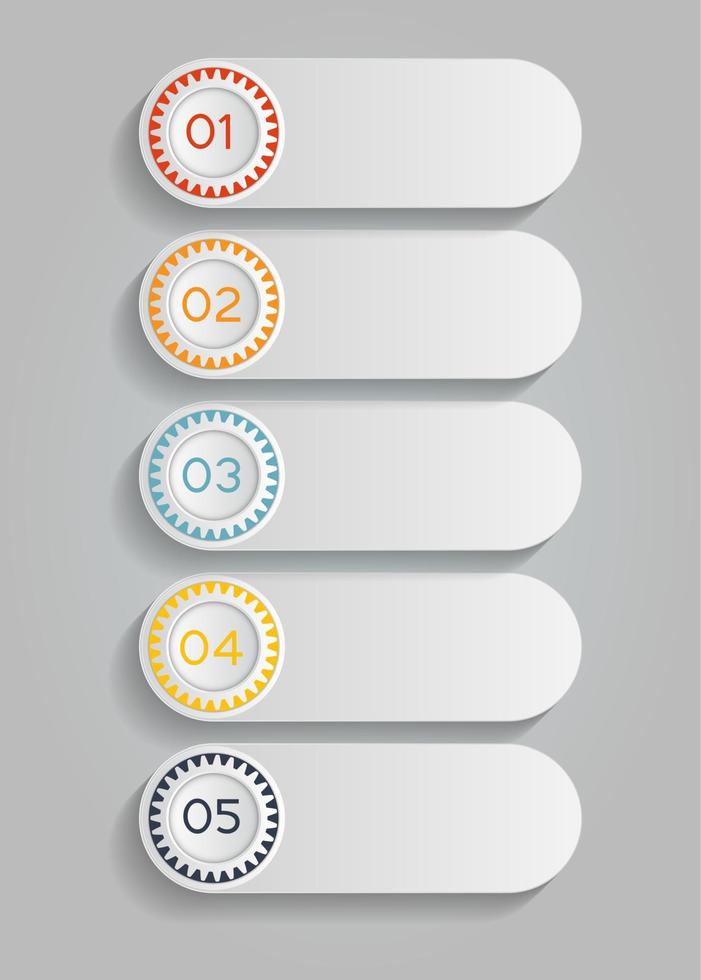 01

02

03

04

05