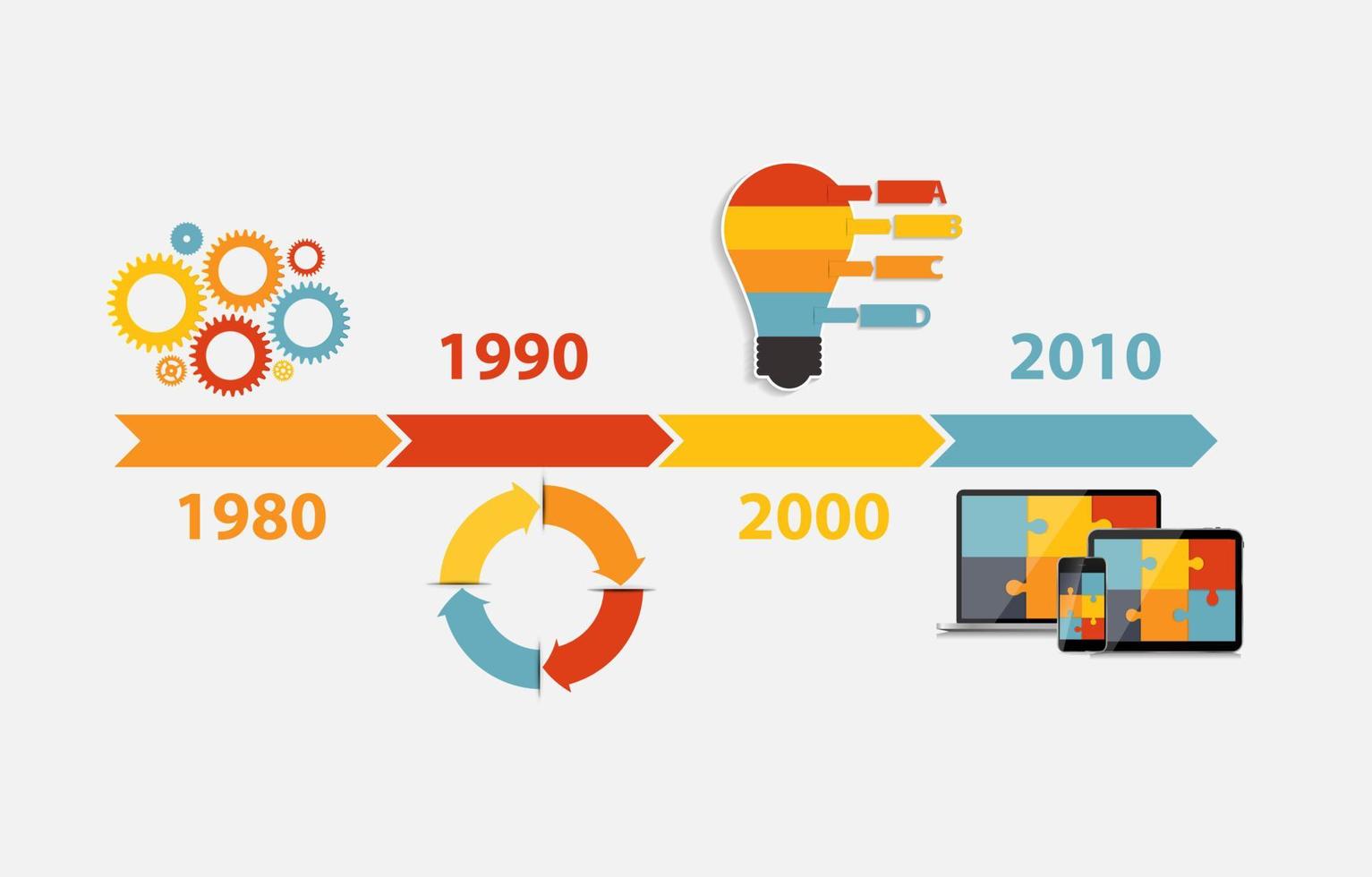 A
B
C
D

1990

2010

1980

2000