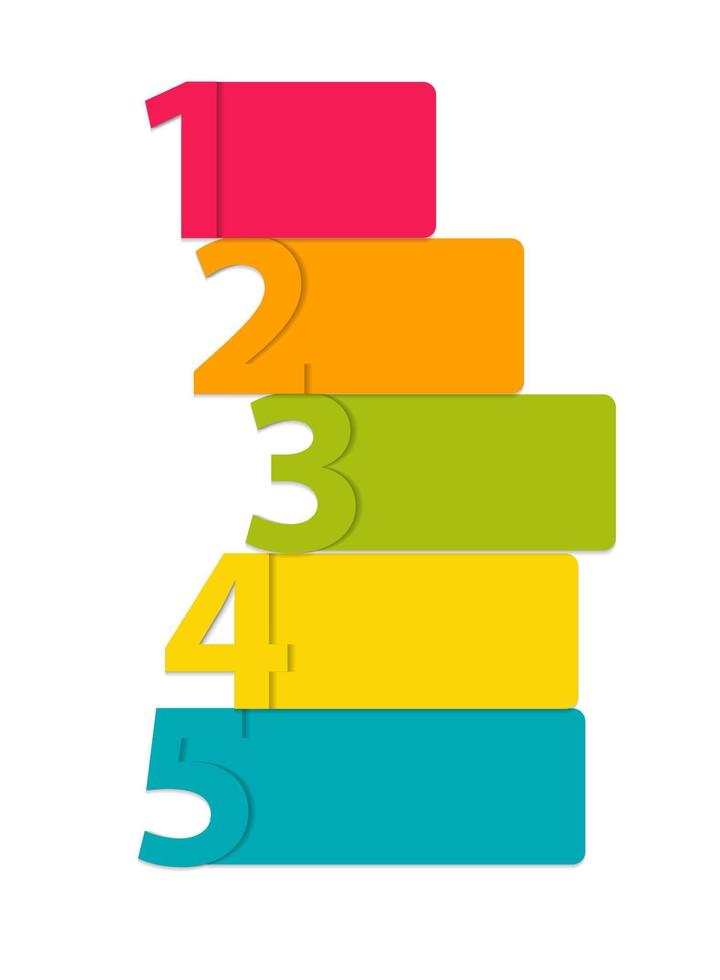 1
2
3
4
5