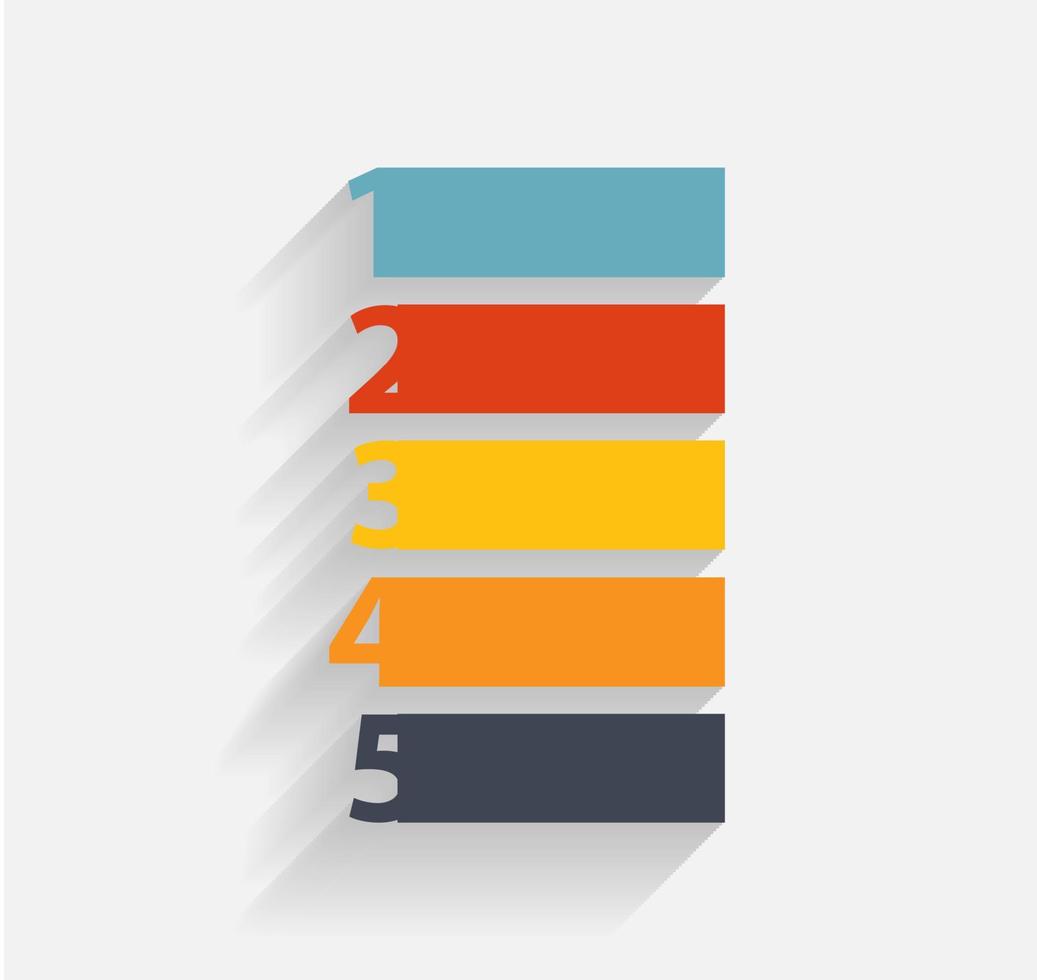 1
2
3
4
5