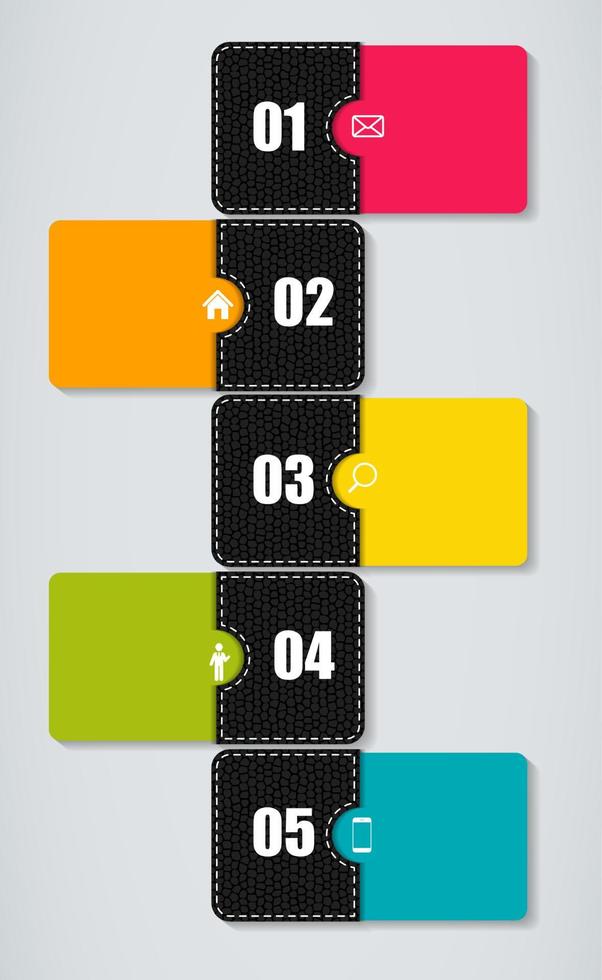 01

02

03

04

05