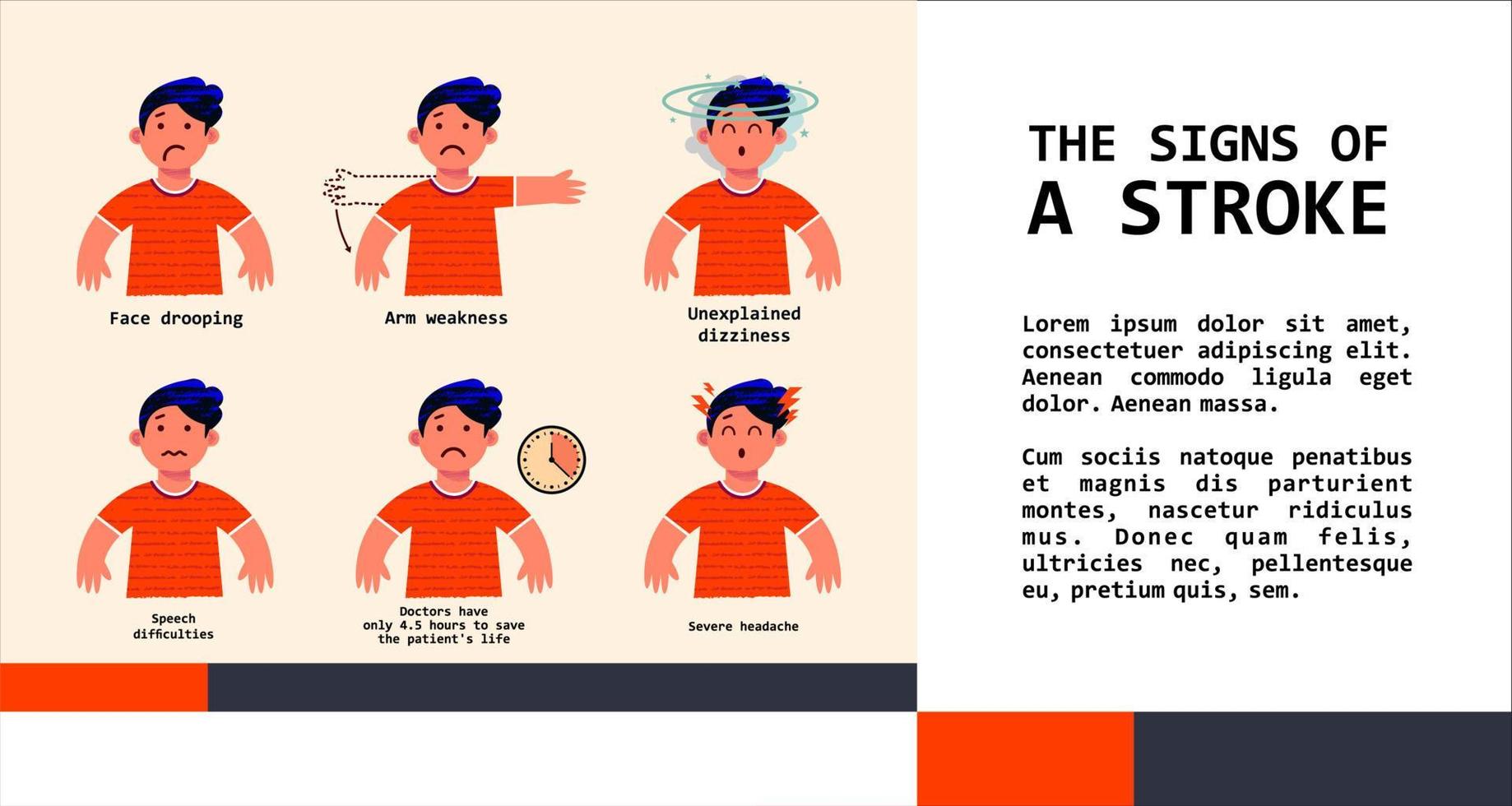 Face drooping

Arm weakness

Unexplained dizziness

Speech difficulties

Doctors have only 4.5 hours to save the patient's life

Severe headache

THE SIGNS OF A STROKE

Lorem ipsum dolor sit amet, consectetuer adipiscing elit. Aenean commodo ligula eget dolor. Aenean massa.

Cum sociis natoque penatibus et magnis dis parturient montes, nascetur ridiculus mus. Donec quam felis, ultricies nec, pellentesque eu, pretium quis, sem.