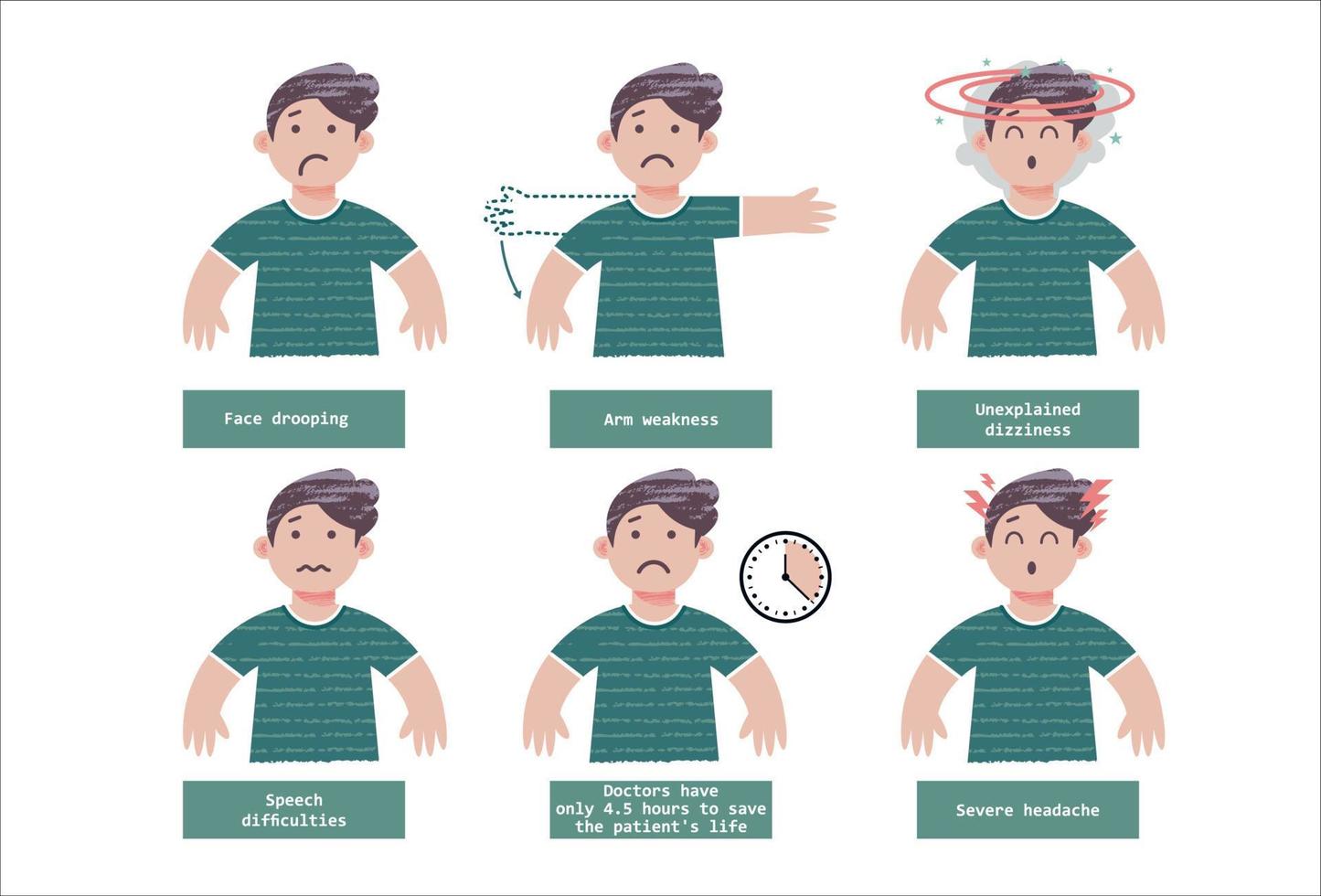 Face drooping

Arm weakness

Unexplained dizziness

Speech difficulties

Doctors have only 4.5 hours to save the patient's life

Severe headache