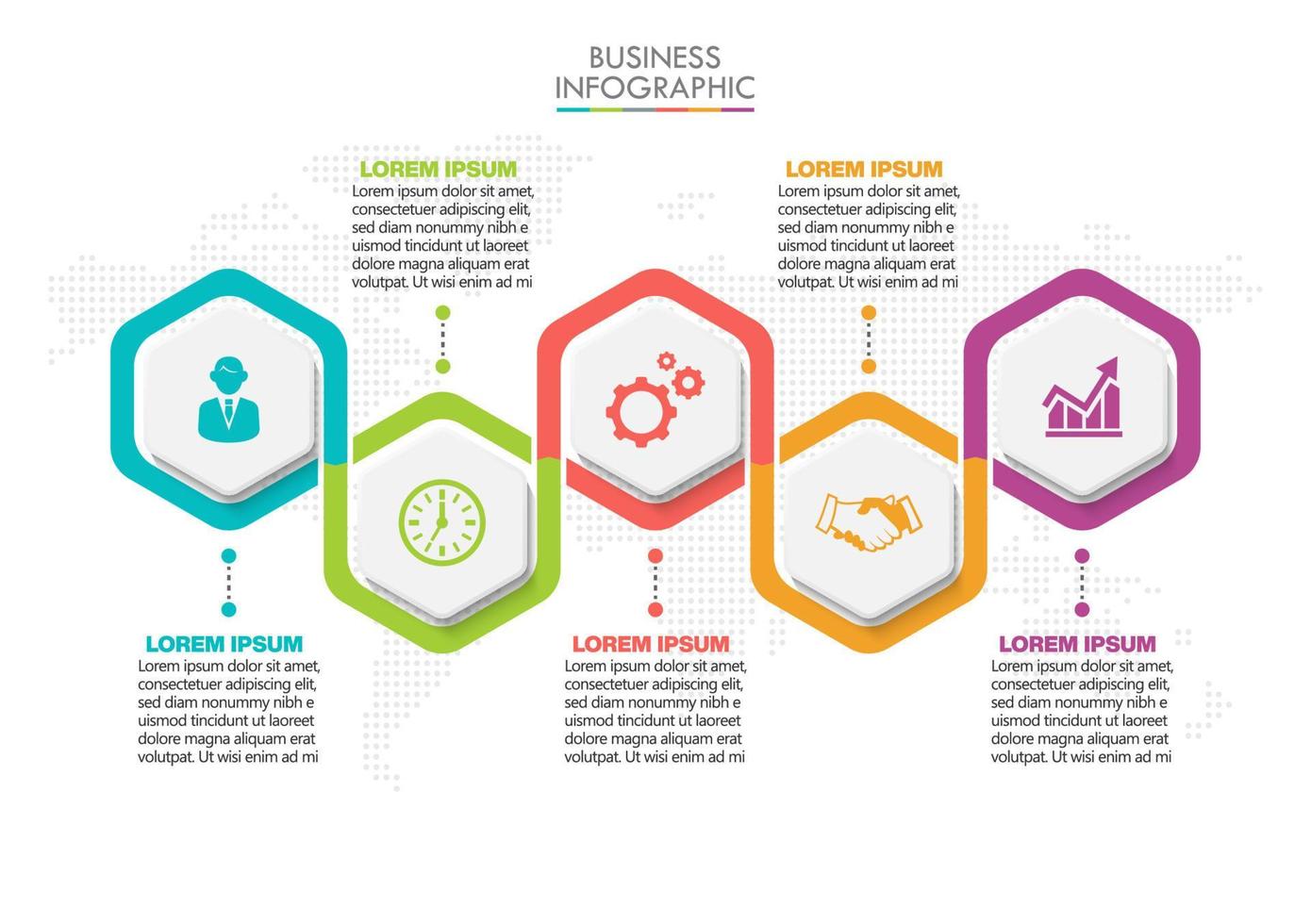 BUSINESS
INFOGRAPHIC

LOREM IPSUM
Lorem ipsum dolor sit amet, consectetuer adipiscing elit, sed diam nonummy nibh e uismod tincidunt ut laoreet dolore magna aliquam erat volutpat. Ut wisi enim ad mi

LOREM IPSUM
Lorem ipsum dolor sit amet, consectetuer adipiscing elit, sed diam nonummy nibh e uismod tincidunt ut laoreet dolore magna aliquam erat volutpat. Ut wisi enim ad mi

LOREM IPSUM
Lorem ipsum dolor sit amet, consectetuer adipiscing elit, sed diam nonummy nibh e uismod tincidunt ut laoreet dolore magna aliquam erat volutpat. Ut wisi enim ad mi

LOREM IPSUM
Lorem ipsum dolor sit amet, consectetuer adipiscing elit, sed diam nonummy nibh e uismod tincidunt ut laoreet dolore magna aliquam erat volutpat. Ut wisi enim ad mi

LOREM IPSUM
Lorem ipsum dolor sit amet, consectetuer adipiscing elit, sed diam nonummy nibh e uismod tincidunt ut laoreet dolore magna aliquam erat volutpat. Ut wisi enim ad mi