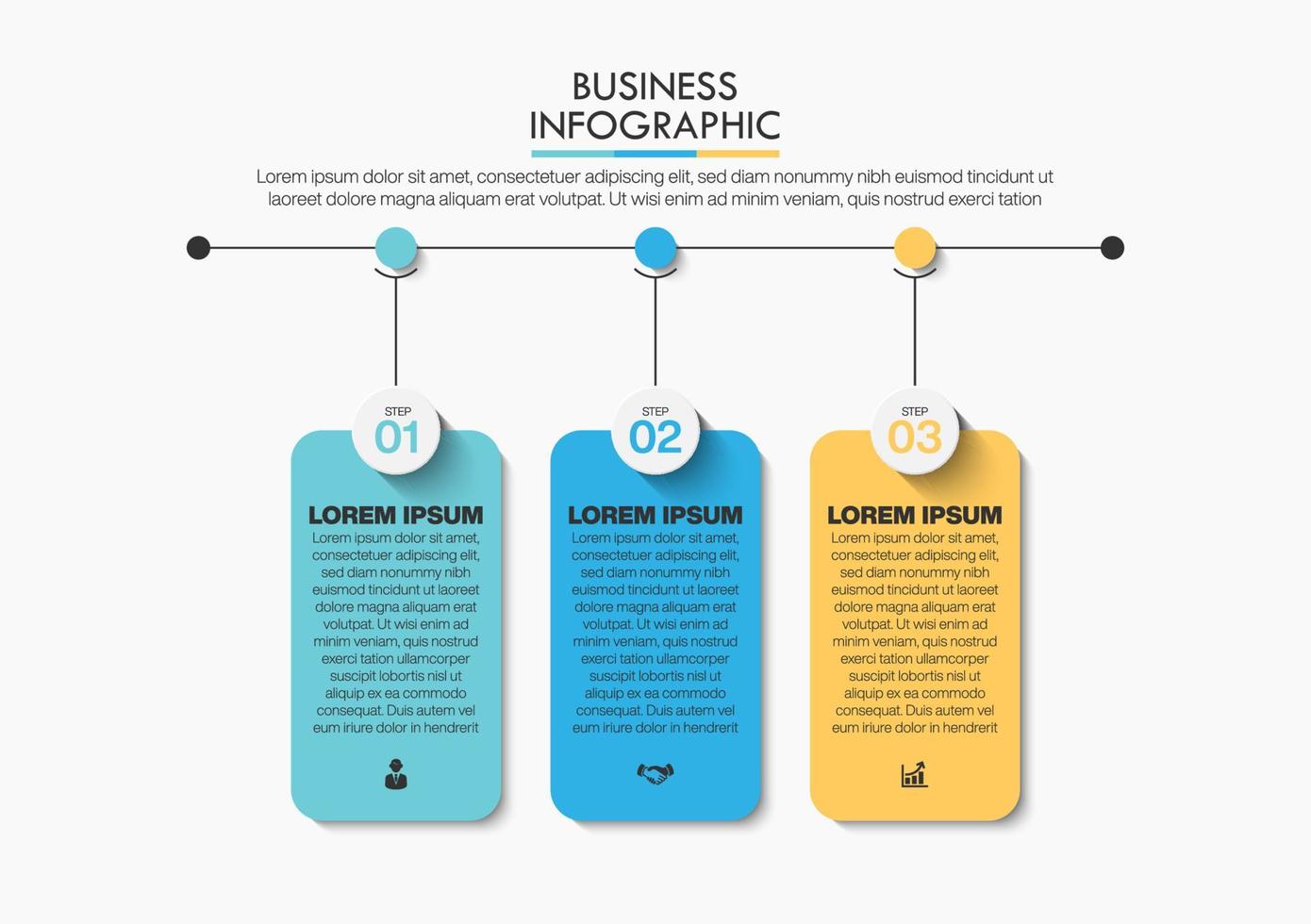 BUSINESS
INFOGRAPHIC

Lorem ipsum dolor sit amet, consectetuer adipiscing elit, sed diam nonummy nibh euismod tincidunt ut laoreet dolore magna aliquam erat volutpat. Ut wisi enim ad minim veniam, quis nostrud exerci tation

STEP
01

LOREM IPSUM
Lorem ipsum dolor sit amet, consectetuer adipiscing elit, sed diam nonummy nibh euismod tincidunt ut laoreet dolore magna aliquam erat volutpat. Ut wisi enim ad minim veniam, quis nostrud exerci tation ullamcorper suscipit lobortis nisl ut aliquip ex ea commodo consequat. Duis autem vel eum iriure dolor in hendrerit

STEP
02

LOREM IPSUM
Lorem ipsum dolor sit amet, consectetuer adipiscing elit, sed diam nonummy nibh euismod tincidunt ut laoreet dolore magna aliquam erat volutpat. Ut wisi enim ad minim veniam, quis nostrud exerci tation ullamcorper suscipit lobortis nisl ut aliquip ex ea commodo consequat. Duis autem vel eum iriure dolor in hendrerit

STEP
03

LOREM IPSUM
Lorem ipsum dolor sit amet, consectetuer adipiscing elit, sed diam nonummy nibh euismod tincidunt ut laoreet dolore magna aliquam erat volutpat. Ut wisi enim ad minim veniam, quis nostrud exerci tation ullamcorper suscipit lobortis nisl ut aliquip ex ea commodo consequat. Duis autem vel eum iriure dolor in hendrerit