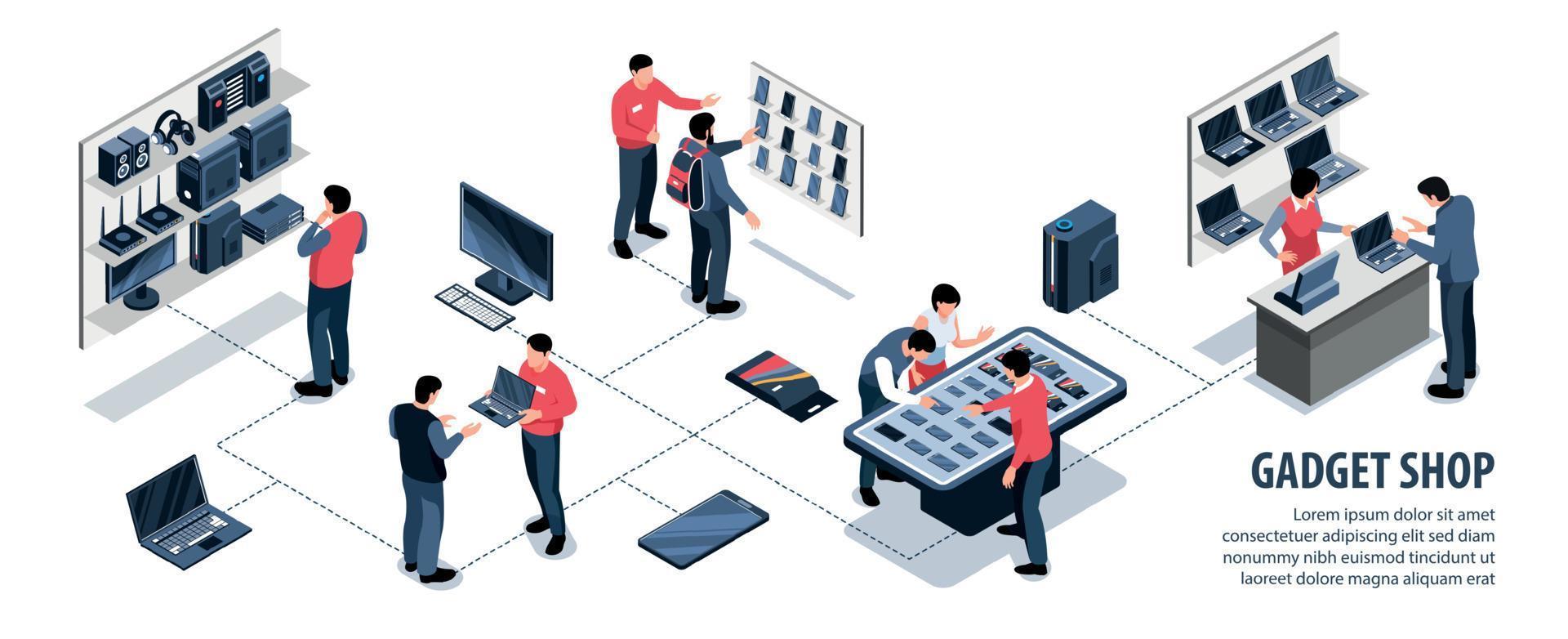 GADGET SHOP

Lorem ipsum dolor sit amet consectetuer adipiscing elit sed diam nonummy nibh euismod tincidunt ut laoreet dolore magna aliquam erat