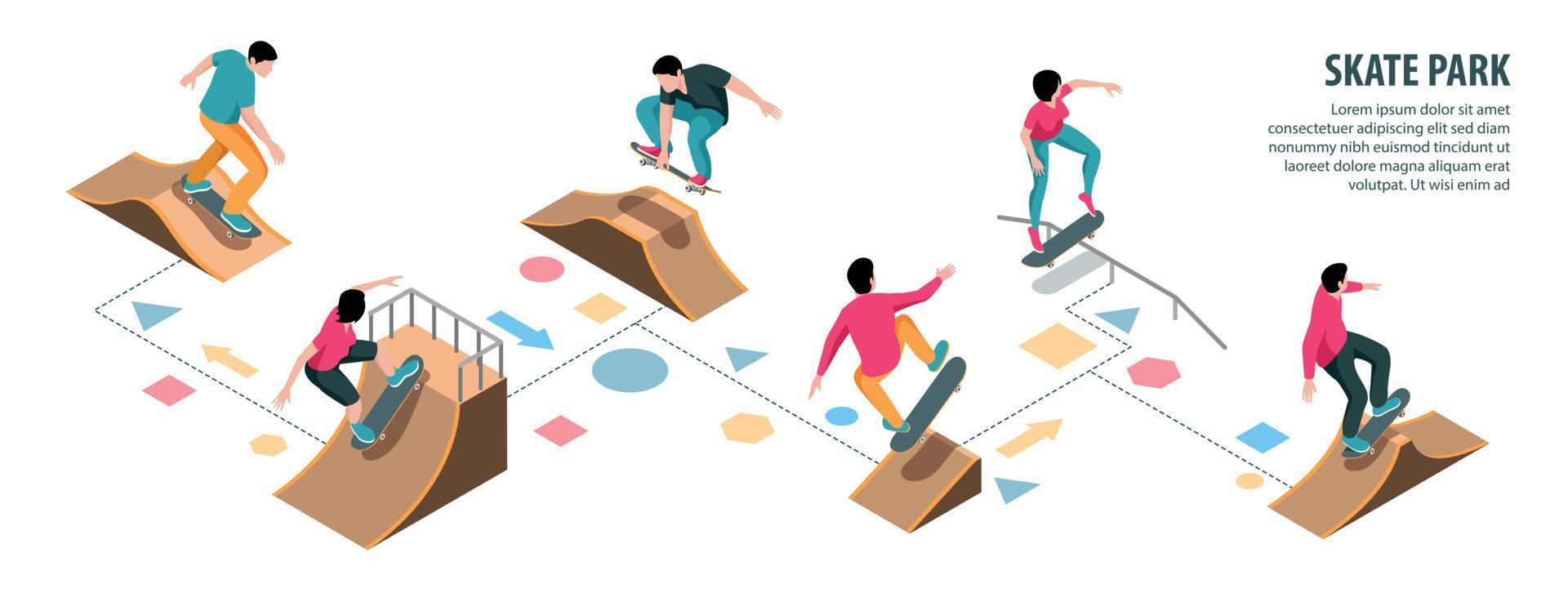 SKATE PARK

Lorem ipsum dolor sit amet consectetuer adipiscing elit sed diam nonummy nibh euismod tincidunt ut laoreet dolore magna aliquam erat volutpat. Ut wisi enim ad