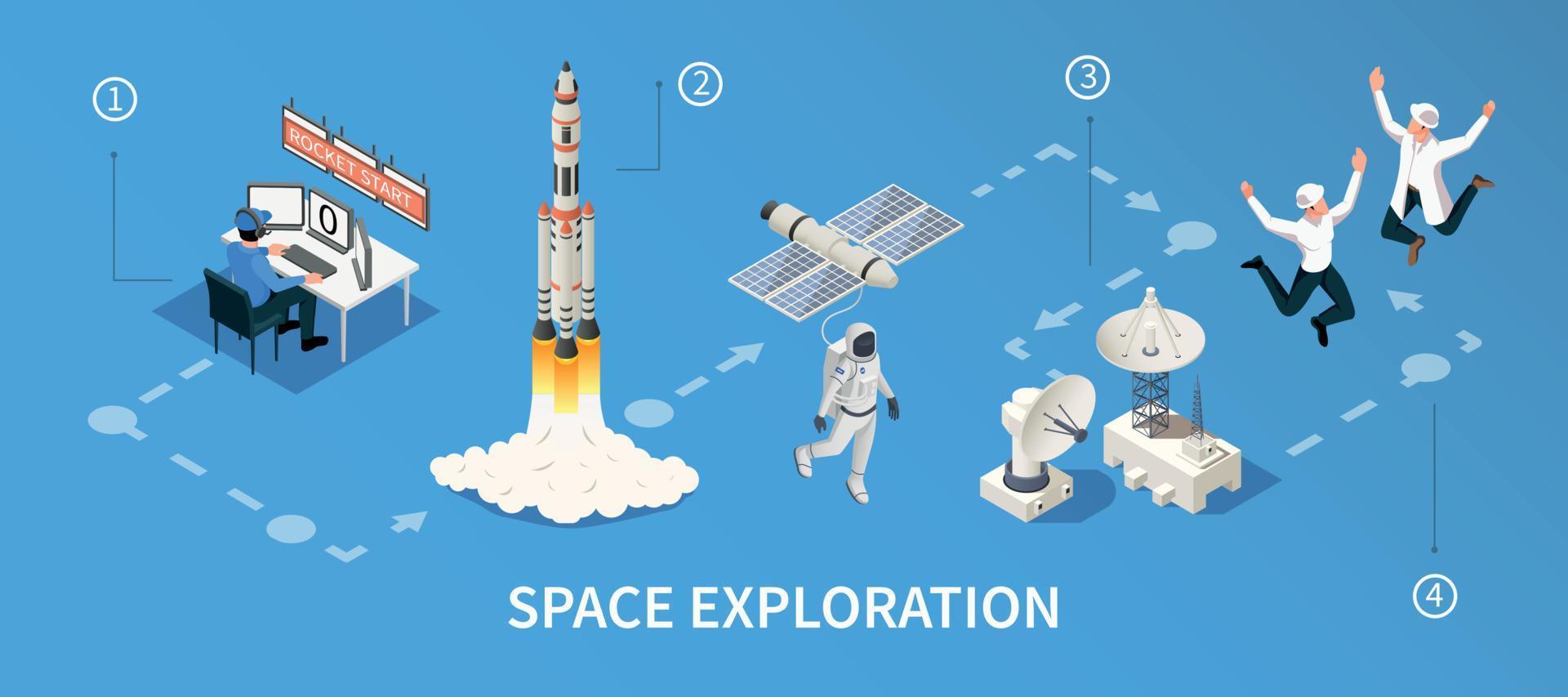 1

ROCKET START

0

2

3

4

SPACE EXPLORATION