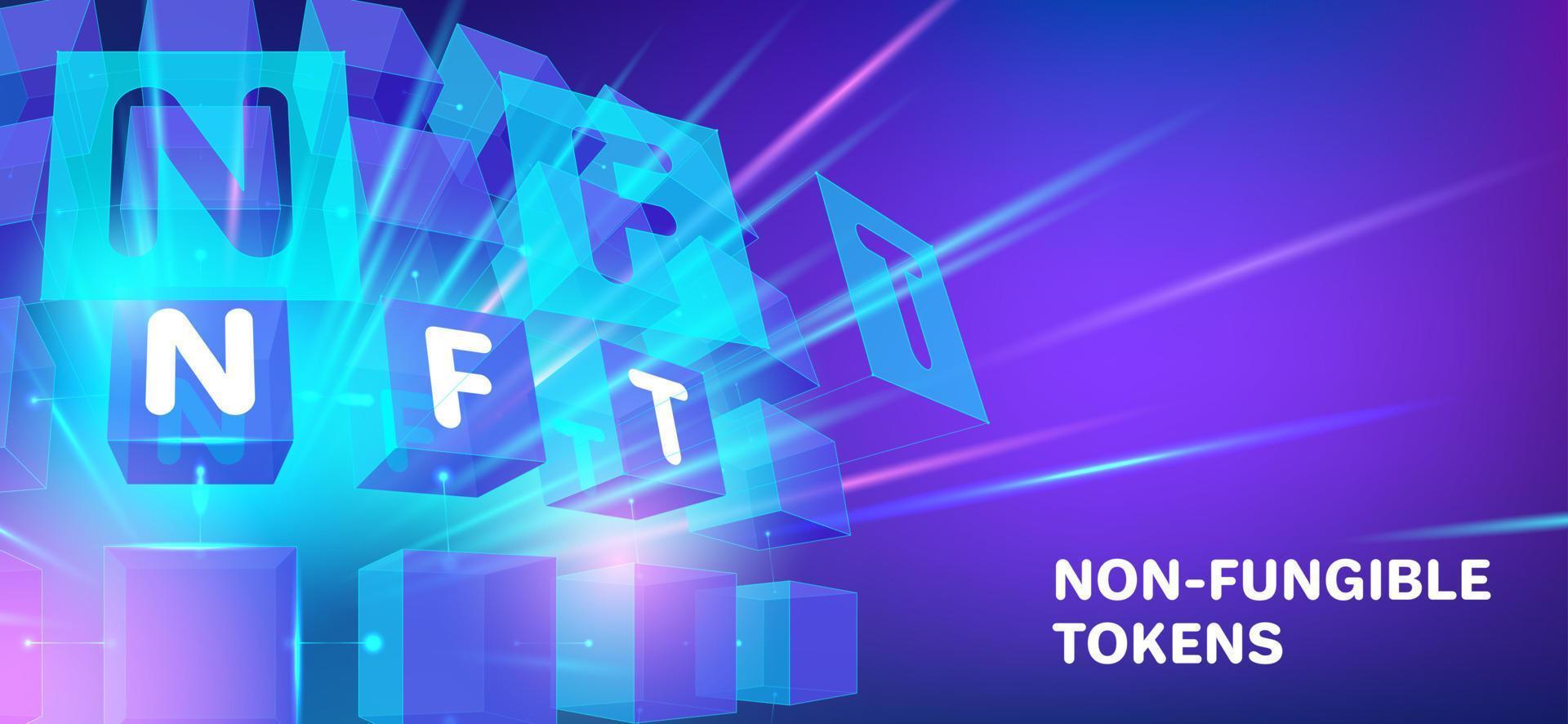 N F T

NON-FUNGIBLE TOKENS