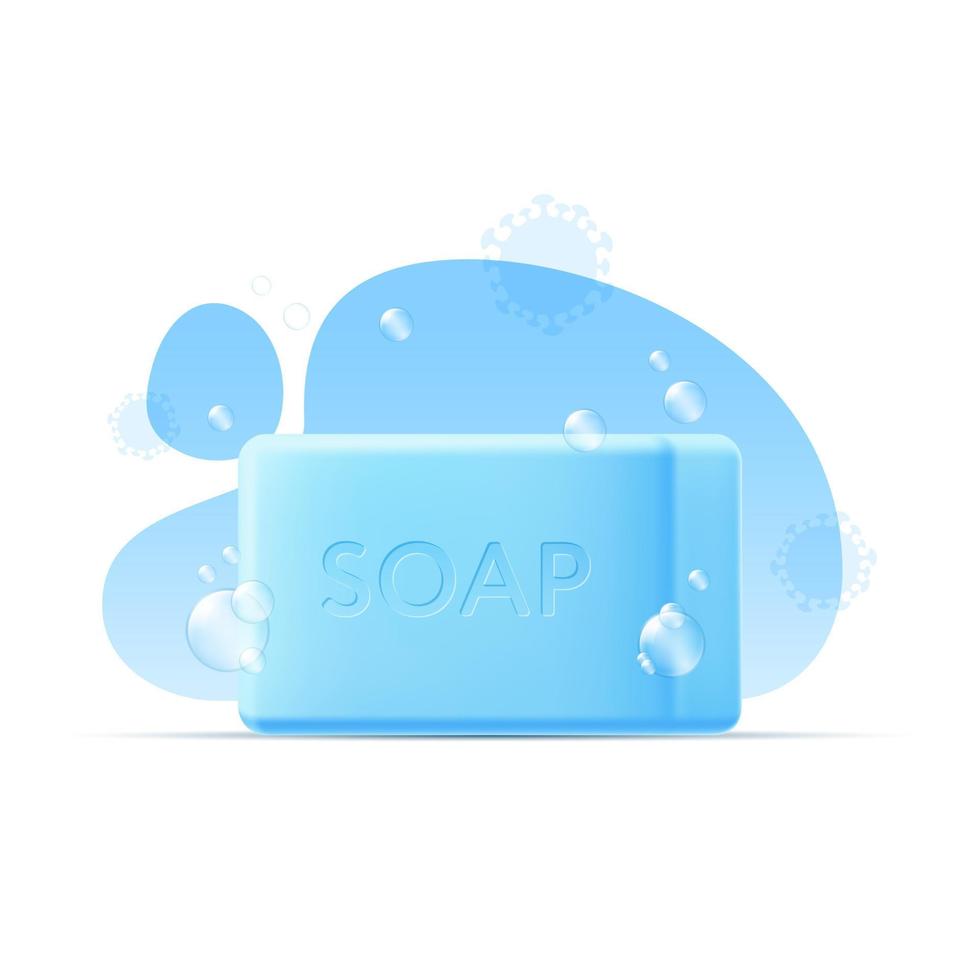 SOAP