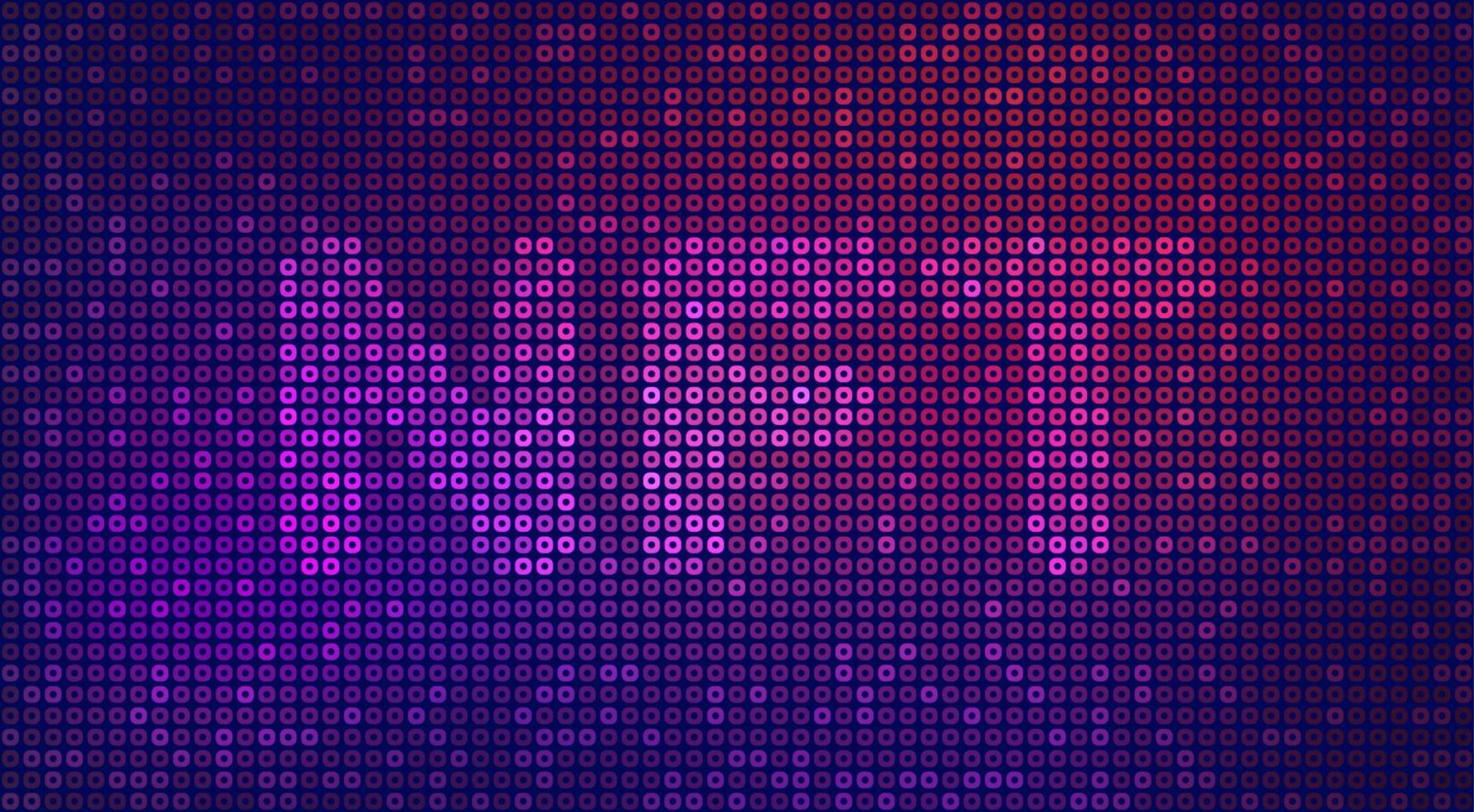 NFT