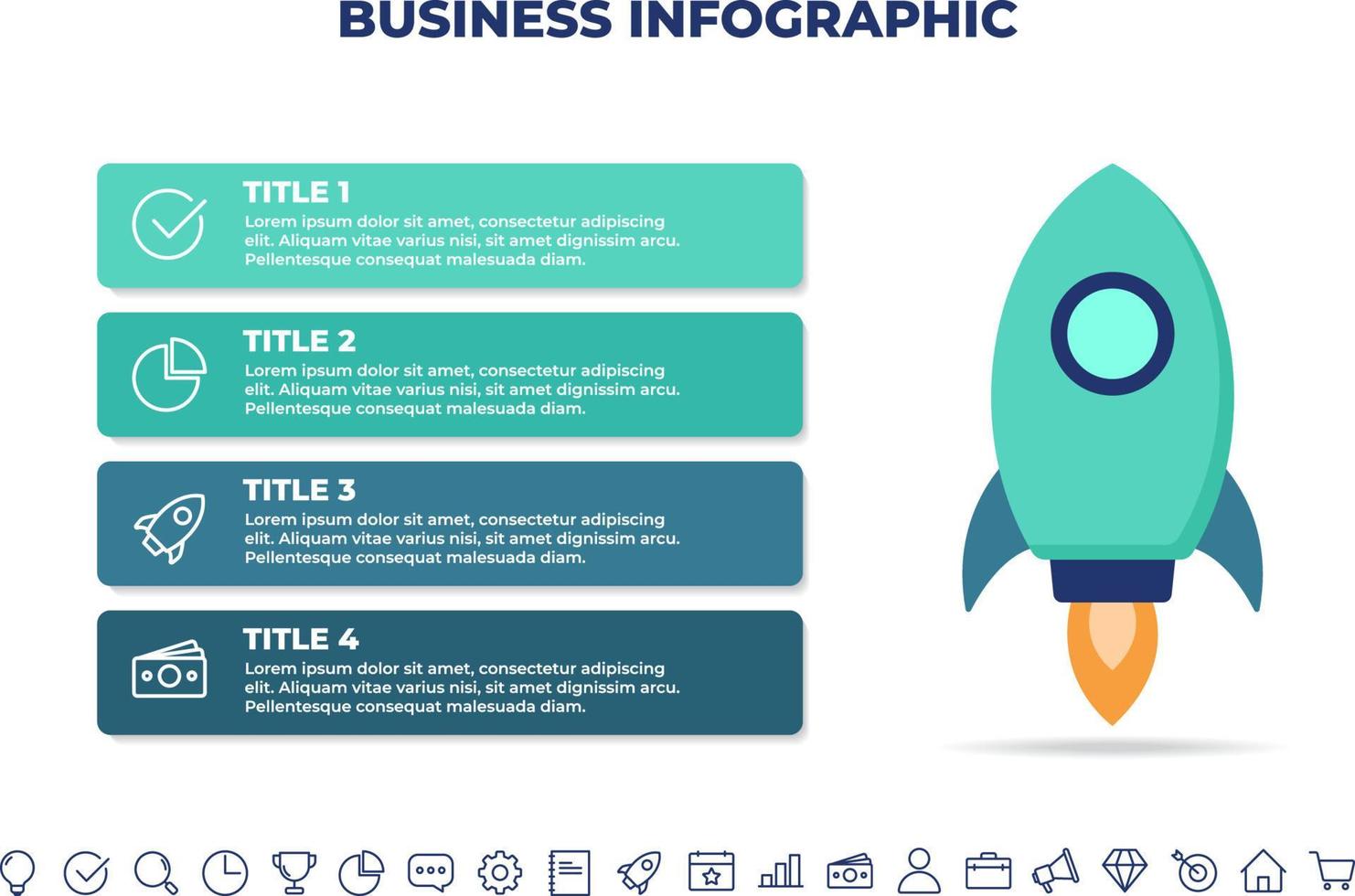 BUSINESS INFOGRAPHIC

TITLE 1
Lorem ipsum dolor sit amet, consectetur adipiscing elit. Aliquam vitae varius nisi, sit amet dignissim arcu. Pellentesque consequat malesuada diam.

TITLE 2
Lorem ipsum dolor sit amet, consectetur adipiscing elit. Aliquam vitae varius nisi, sit amet dignissim arcu. Pellentesque consequat malesuada diam.

TITLE 3
Lorem ipsum dolor sit amet, consectetur adipiscing elit. Aliquam vitae varius nisi, sit amet dignissim arcu. Pellentesque consequat malesuada diam.

TITLE 4
Lorem ipsum dolor sit amet, consectetur adipiscing elit. Aliquam vitae varius nisi, sit amet dignissim arcu. Pellentesque consequat malesuada diam.