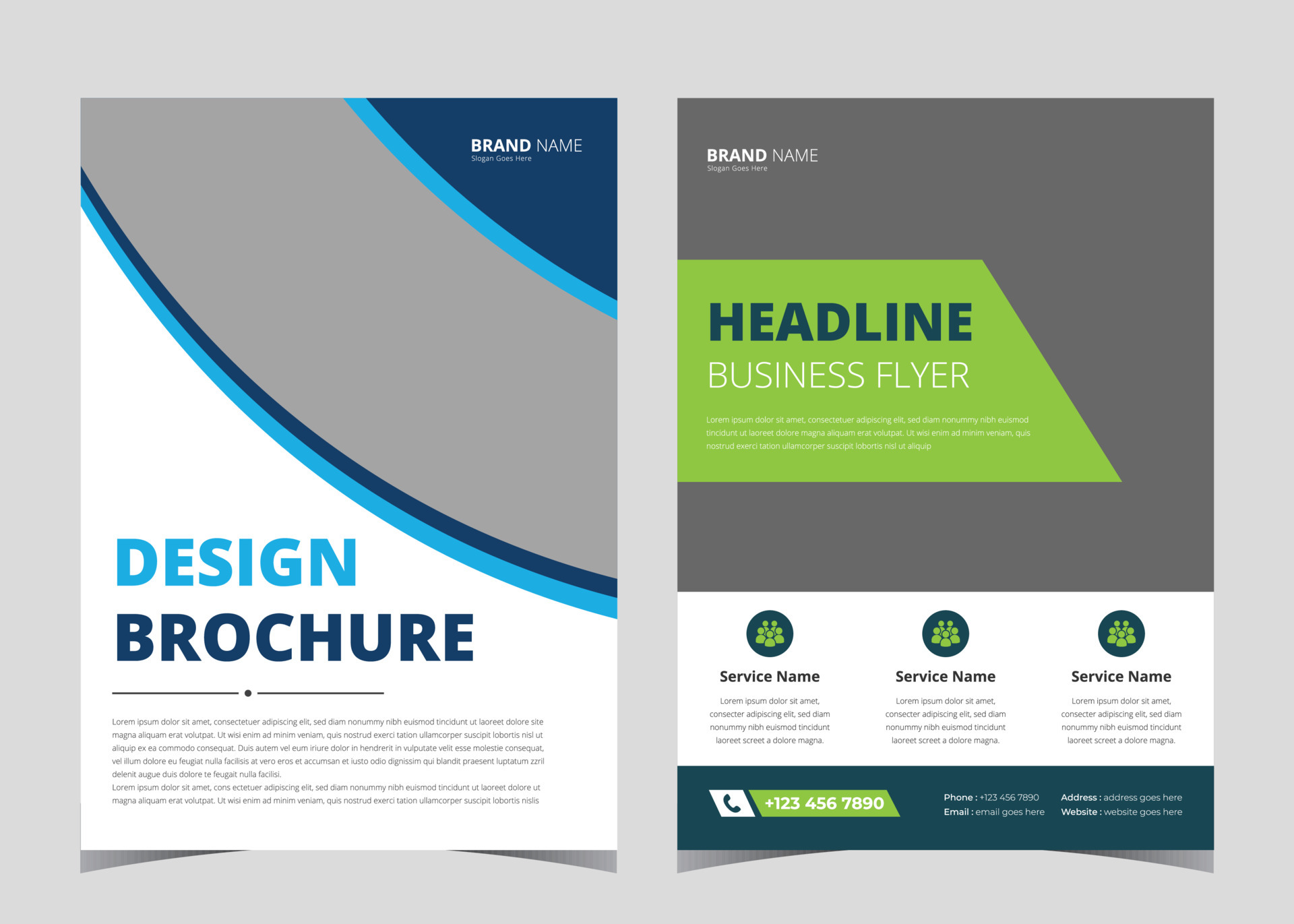 BRAND NAME
Slogan Goes Here

DESIGN
BROCHURE

Lorem ipsum dolor sit amet, consectetuer adipiscing elit, sed diam nonummy nibh euismod tincidunt ut laoreet dolore site magna aliquam erat volutpat. Ut wisi enim ad minim veniam, quis nostrud exerci tation ullamcorper suscipit lobortis nisl ut aliquip ex ea commodo consequat. Duis autem vel eum iriure dolor in hendrerit in vulputate velit esse molestie consequat, vel illum dolore eu feugiat nulla facilisis at vero eros et accumsan et iusto odio dignissim qui blandit praesent luptatum zzril delenit augue duis dolore te feugait nulla facilisi.
Lorem ipsum dolor sit amet, cons ectetuer adipiscing elit, sed diam nonummy nibh euismod tincidunt ut laoreet dolore ut magna aliquam erat volutpat. Ut wisi enim ad minim veniam, quis nostrud exerci tation ullamcorper suscipit lobortis nislis

BRAND NAME
Slogan Goes Here

HEADLINE
BUSINESS FLYER

Lorem ipsum dolor sit amet, consectetuer adipiscing elit, sed diam nonummy nibh euismod tincidunt ut laoreet dolore magna aliquam erat volutpat. Ut wisi enim ad minim veniam, quis nostrud exerci tation ullamcorper suscipit lobortis nisl ut aliquip

Service Name
Lorem ipsum dolor sit amet, consecter adipiscing elit, sed diam nonummy nibh euismod tincidunt laoreet screet a dolore magna.

Service Name
Lorem ipsum dolor sit amet, consecter adipiscing elit, sed diam nonummy nibh euismod tincidunt laoreet screet a dolore magna.

Service Name
Lorem ipsum dolor sit amet, consecter adipiscing elit, sed diam nonummy nibh euismod tincidunt laoreet screet a dolore magna.

+123 456 7890

Phone : +123 456 7890
Email : email goes here

Address : address goes here
Website : website goes here