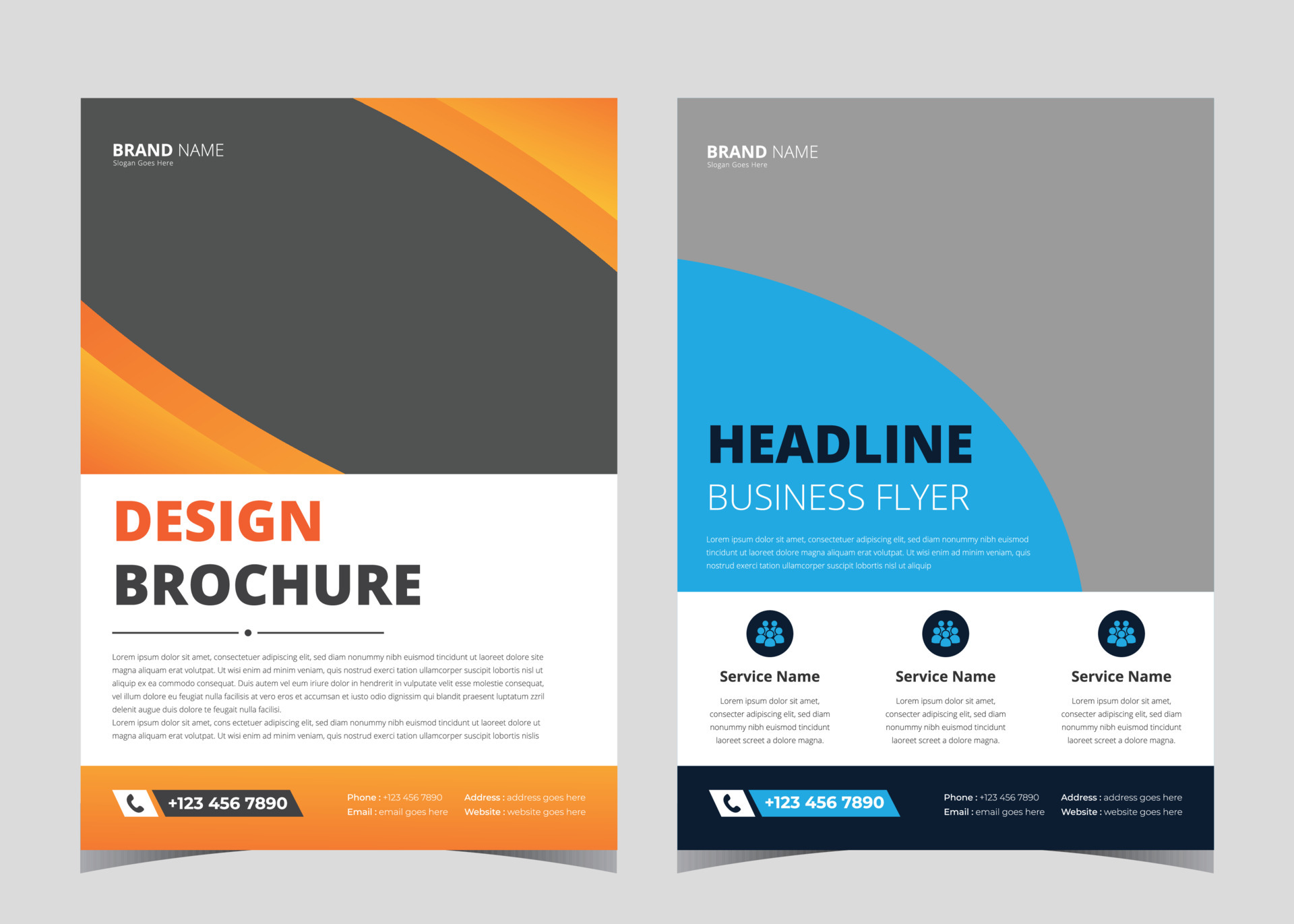 BRAND NAME
Slogan Goes Here

DESIGN
BROCHURE

Lorem ipsum dolor sit amet, consectetuer adipiscing elit, sed diam nonummy nibh euismod tincidunt ut laoreet dolore site magna aliquam erat volutpat. Ut wisi enim ad minim veniam, quis nostrud exerci tation ullamcorper suscipit lobortis nisl ut aliquip ex ea commodo consequat. Duis autem vel eum iriure dolor in hendrerit in vulputate velit esse molestie consequat, vel illum dolore eu feugiat nulla facilisis at vero eros et accumsan et iusto odio dignissim qui blandit praesent luptatum zzril delenit augue duis dolore te feugait nulla facilisi.
Lorem ipsum dolor sit amet, cons ectetuer adipiscing elit, sed diam nonummy nibh euismod tincidunt ut laoreet dolore ut magna aliquam erat volutpat. Ut wisi enim ad minim veniam, quis nostrud exerci tation ullamcorper suscipit lobortis nislis

+123 456 7890

Phone : +123 456 7890
Email : email goes here
Address : address goes here
Website : website goes here

BRAND NAME
Slogan Goes Here

HEADLINE
BUSINESS FLYER

Lorem ipsum dolor sit amet, consectetuer adipiscing elit, sed diam nonummy nibh euismod tincidunt ut laoreet dolore magna aliquam erat volutpat. Ut wisi enim ad minim veniam, quis nostrud exerci tation ullamcorper suscipit lobortis nisl ut aliquip

Service Name
Lorem ipsum dolor sit amet, consecter adipiscing elit, sed diam nonummy nibh euismod tincidunt laoreet screet a dolore magna.

Service Name
Lorem ipsum dolor sit amet, consecter adipiscing elit, sed diam nonummy nibh euismod tincidunt laoreet screet a dolore magna.

Service Name
Lorem ipsum dolor sit amet, consecter adipiscing elit, sed diam nonummy nibh euismod tincidunt laoreet screet a dolore magna.

+123 456 7890

Phone : +123 456 7890
Email : email goes here
Address : address goes here
Website : website goes here