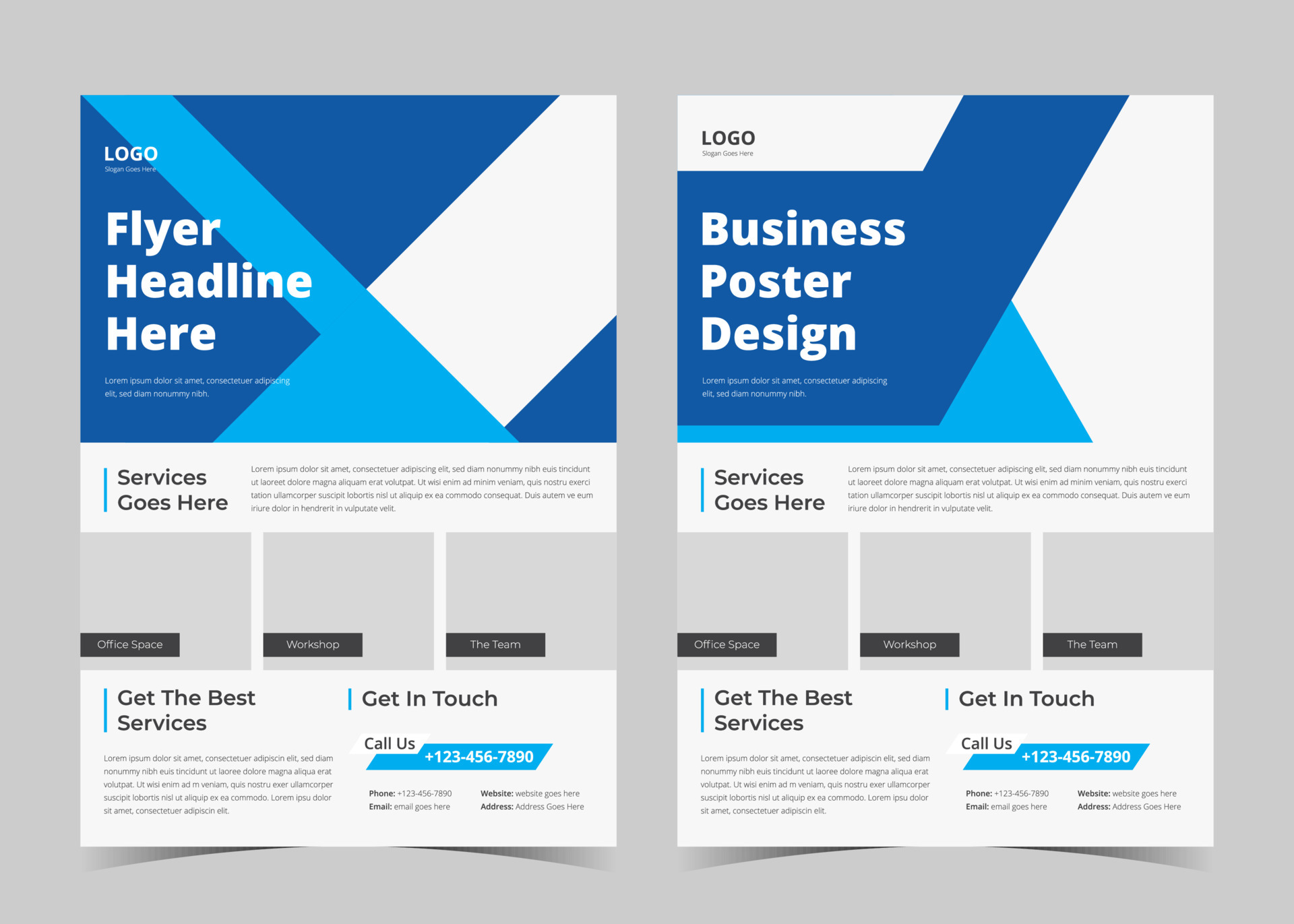 LOGO
Slogan Goes Here

Flyer Headline Here

Lorem ipsum dolor sit amet, consectetuer adipiscing elit, sed diam nonummy nibh.

Services Goes Here

Lorem ipsum dolor sit amet, consectetuer adipiscing elit, sed diam nonummy nibh euis tincidunt ut laoreet dolore magna aliquam erat volutpat. Ut wisi enim ad minim veniam, quis nostru exerci tation ullamcorper suscipit lobortis nisl ut aliquip ex ea commodo consequat. Duis autem ve eum iriure dolor in hendrerit in vulputate velit.

Office Space

Workshop

The Team

Get The Best Services

Lorem ipsum dolor sit amet, consectetuer adipiscin elit, sed diam nonummy nibh euis tincidunt ut laoree dolore magna aliqua erat volutpat. Ut wisi enim ad m veniam, quis nostru exer ullamcorper suscipit lobortis nisl ut aliquip ex ea commodo. Lorem ipsu dolor sit amet, consectetuer adipiscin elit.

Get In Touch

Call Us
+123-456-7890

Phone: +123-456-7890
Email: email goes here
Website: website goes here
Address: Address Goes Here

LOGO
Slogan Goes Here

Business Poster Design

Lorem ipsum dolor sit amet, consectetuer adipiscing elit, sed diam nonummy nibh.

Services Goes Here

Lorem ipsum dolor sit amet, consectetuer adipiscing elit, sed diam nonummy nibh euis tincidunt ut laoreet dolore magna aliquam erat volutpat. Ut wisi enim ad minim veniam, quis nostru exerci tation ullamcorper suscipit lobortis nisl ut aliquip ex ea commodo consequat. Duis autem ve eum iriure dolor in hendrerit in vulputate velit.

Office Space

Workshop

The Team

Get The Best Services

Lorem ipsum dolor sit amet, consectetuer adipiscin elit, sed diam nonummy nibh euis tincidunt ut laoree dolore magna aliqua erat volutpat. Ut wisi enim ad m veniam, quis nostru exer ullamcorper suscipit lobortis nisl ut aliquip ex ea commodo. Lorem ipsu dolor sit amet, consectetuer adipiscin elit.

Get In Touch

Call Us
+123-456-7890

Phone: +123-456-7890
Email: email goes here
Website: website goes here
Address: Address Goes Here