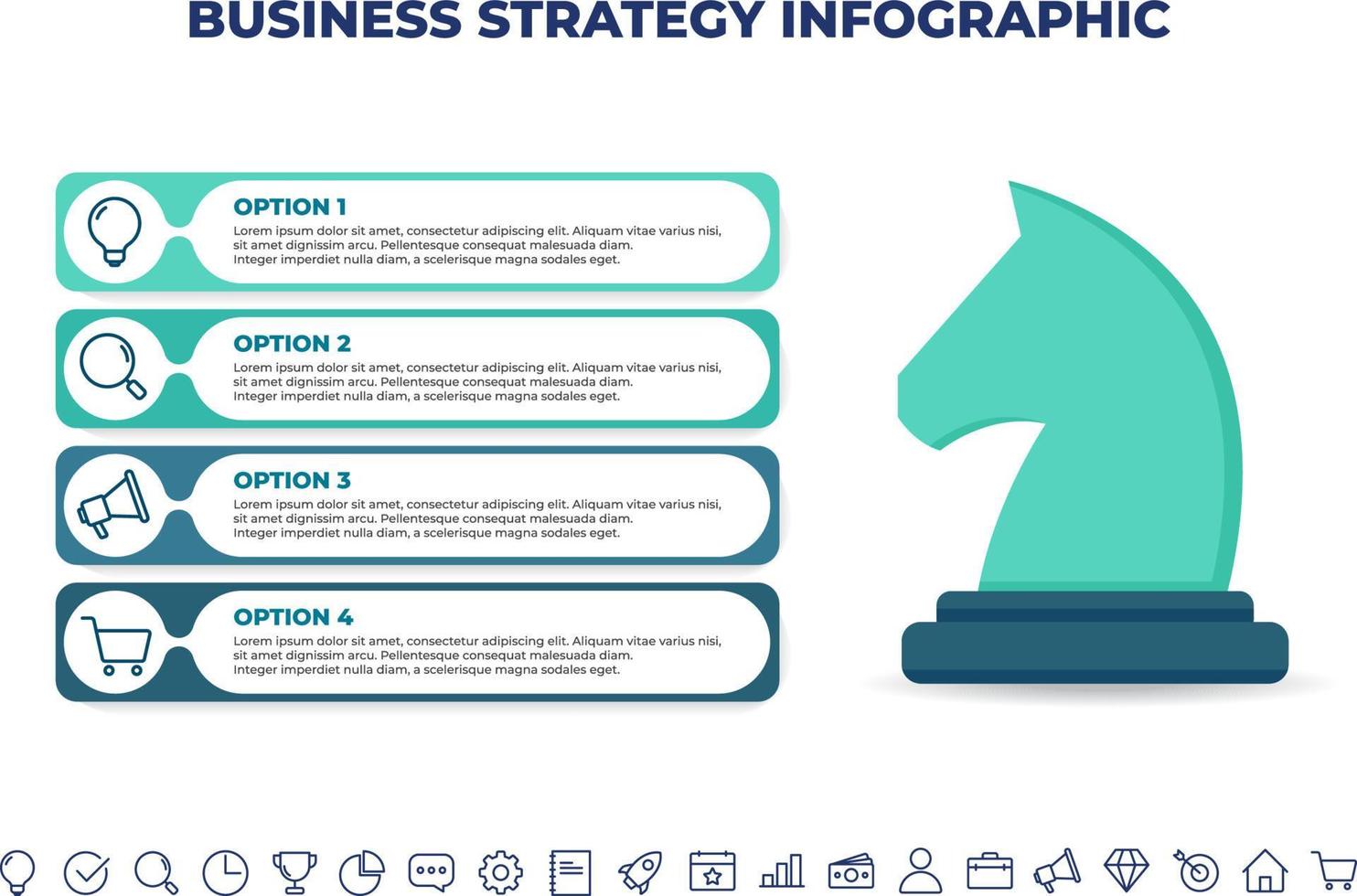 BUSINESS STRATEGY INFOGRAPHIC

OPTION 1
Lorem ipsum dolor sit amet, consectetur adipiscing elit. Aliquam vitae varius nisi, sit amet dignissim arcu. Pellentesque consequat malesuada diam. Integer imperdiet nulla diam, a scelerisque magna sodales eget.

OPTION 2
Lorem ipsum dolor sit amet, consectetur adipiscing elit. Aliquam vitae varius nisi, sit amet dignissim arcu. Pellentesque consequat malesuada diam. Integer imperdiet nulla diam, a scelerisque magna sodales eget.

OPTION 3
Lorem ipsum dolor sit amet, consectetur adipiscing elit. Aliquam vitae varius nisi, sit amet dignissim arcu. Pellentesque consequat malesuada diam. Integer imperdiet nulla diam, a scelerisque magna sodales eget.

OPTION 4
Lorem ipsum dolor sit amet, consectetur adipiscing elit. Aliquam vitae varius nisi, sit amet dignissim arcu. Pellentesque consequat malesuada diam. Integer imperdiet nulla diam, a scelerisque magna sodales eget.