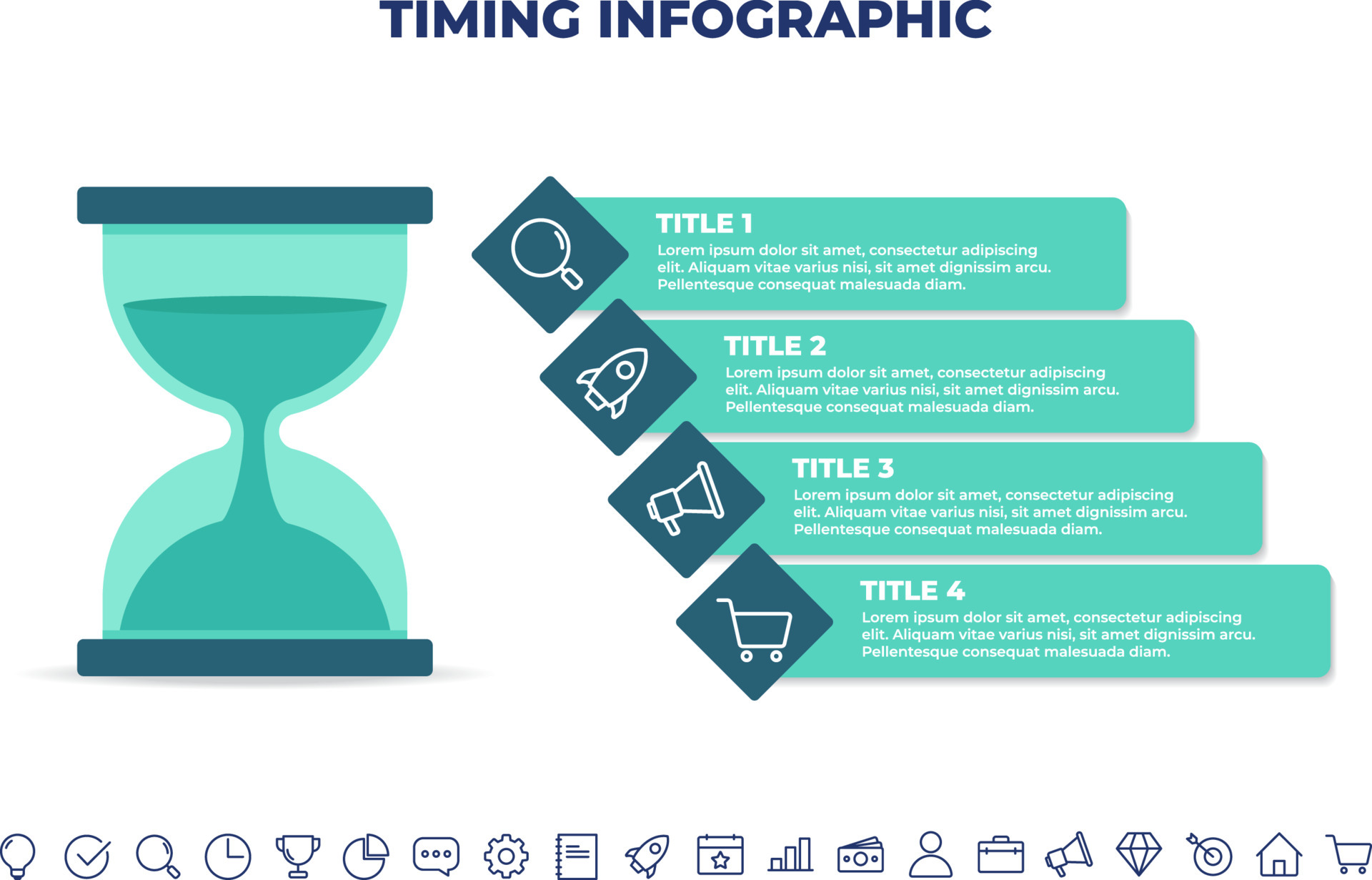 TIMING INFOGRAPHIC

TITLE 1
Lorem ipsum dolor sit amet, consectetur adipiscing elit. Aliquam vitae varius nisi, sit amet dignissim arcu. Pellentesque consequat malesuada diam.

TITLE 2
Lorem ipsum dolor sit amet, consectetur adipiscing elit. Aliquam vitae varius nisi, sit amet dignissim arcu. Pellentesque consequat malesuada diam.

TITLE 3
Lorem ipsum dolor sit amet, consectetur adipiscing elit. Aliquam vitae varius nisi, sit amet dignissim arcu. Pellentesque consequat malesuada diam.

TITLE 4
Lorem ipsum dolor sit amet, consectetur adipiscing elit. Aliquam vitae varius nisi, sit amet dignissim arcu. Pellentesque consequat malesuada diam.