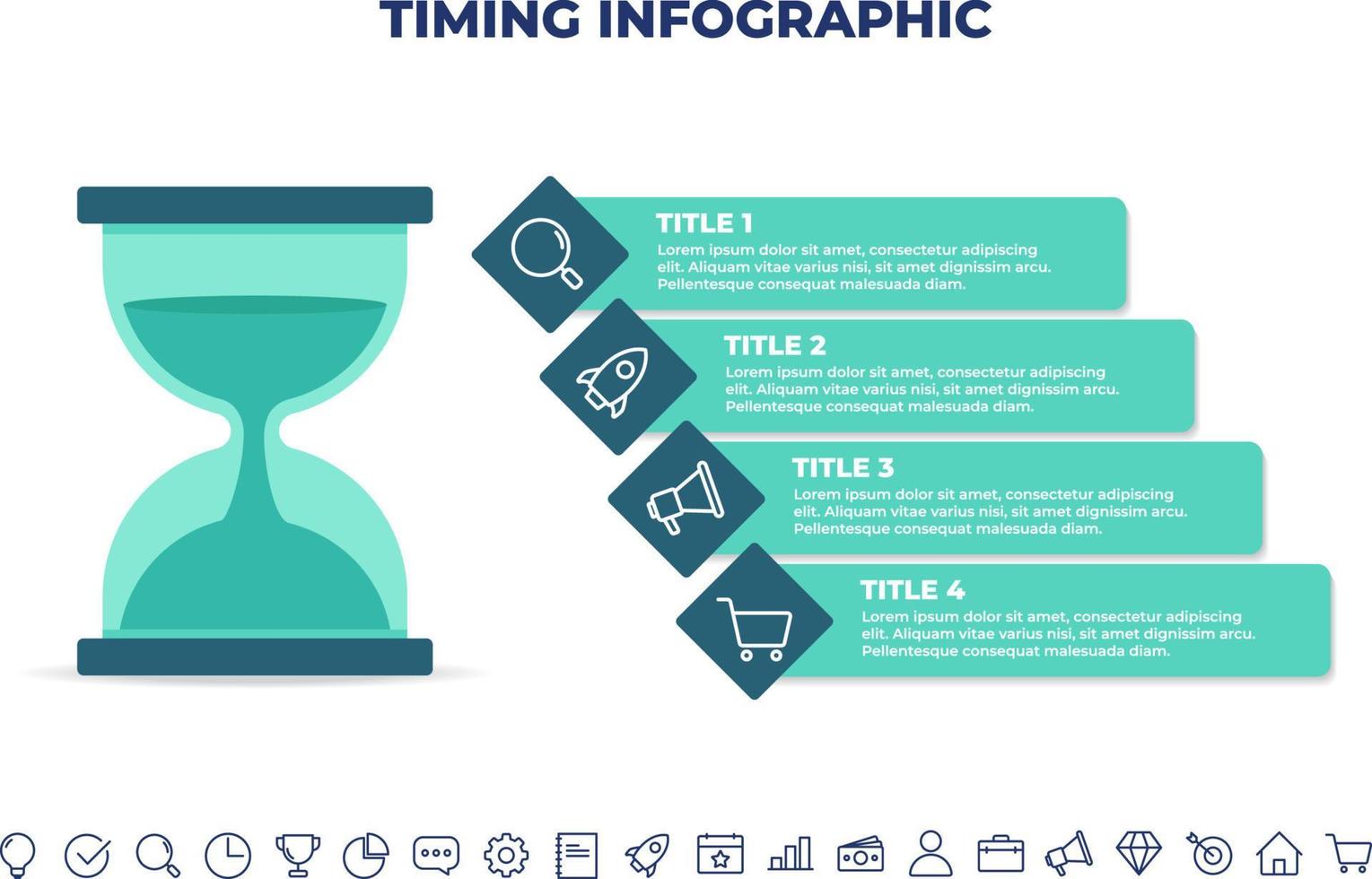 TIMING INFOGRAPHIC

TITLE 1
Lorem ipsum dolor sit amet, consectetur adipiscing elit. Aliquam vitae varius nisi, sit amet dignissim arcu. Pellentesque consequat malesuada diam.

TITLE 2
Lorem ipsum dolor sit amet, consectetur adipiscing elit. Aliquam vitae varius nisi, sit amet dignissim arcu. Pellentesque consequat malesuada diam.

TITLE 3
Lorem ipsum dolor sit amet, consectetur adipiscing elit. Aliquam vitae varius nisi, sit amet dignissim arcu. Pellentesque consequat malesuada diam.

TITLE 4
Lorem ipsum dolor sit amet, consectetur adipiscing elit. Aliquam vitae varius nisi, sit amet dignissim arcu. Pellentesque consequat malesuada diam.