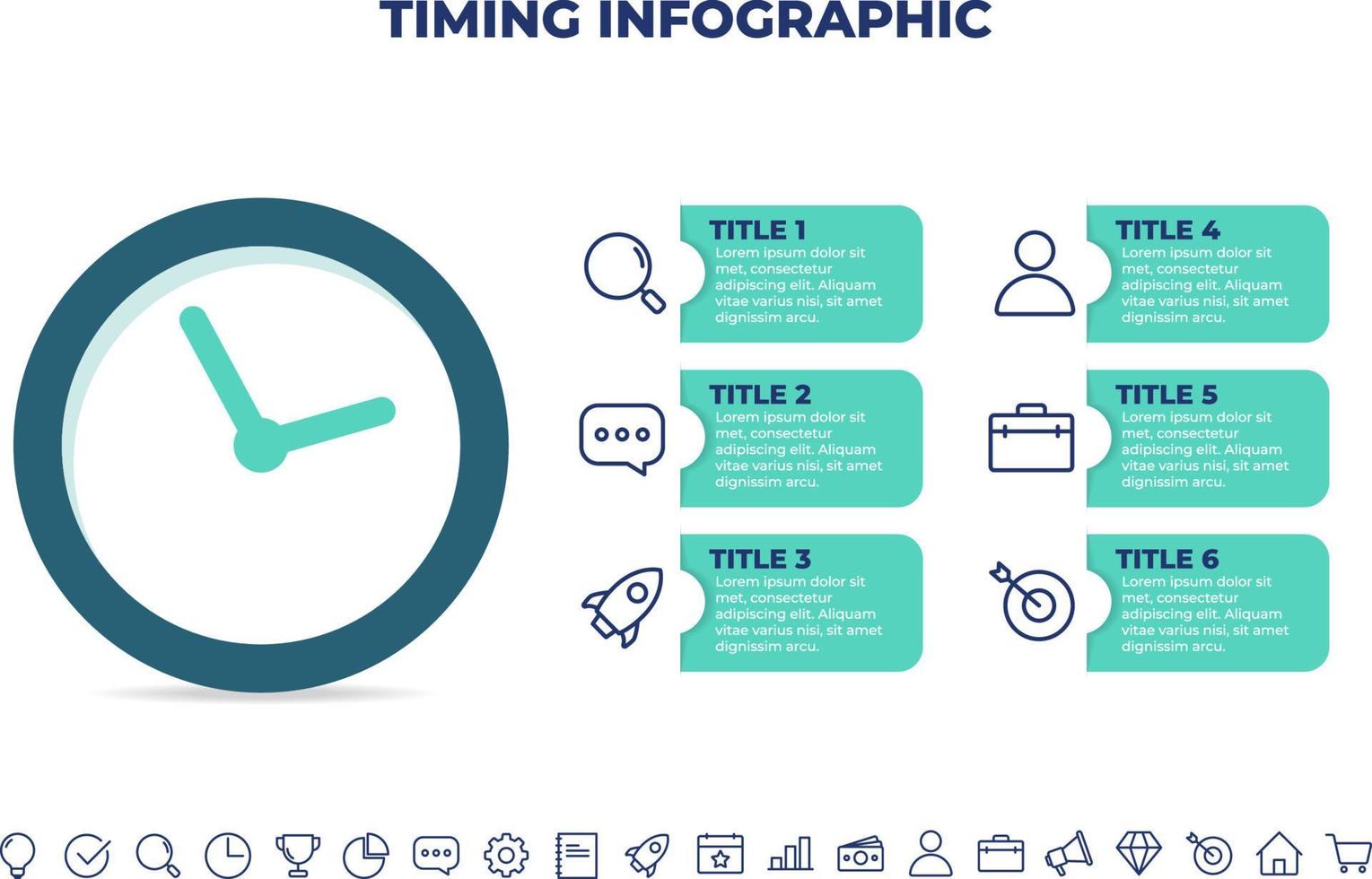 TIMING INFOGRAPHIC

TITLE 1
Lorem ipsum dolor sit met, consectetur adipiscing elit. Aliquam vitae varius nisi, sit amet dignissim arcu.

TITLE 2
Lorem ipsum dolor sit met, consectetur adipiscing elit. Aliquam vitae varius nisi, sit amet dignissim arcu.

TITLE 3
Lorem ipsum dolor sit met, consectetur adipiscing elit. Aliquam vitae varius nisi, sit amet dignissim arcu.

TITLE 4
Lorem ipsum dolor sit met, consectetur adipiscing elit. Aliquam vitae varius nisi, sit amet dignissim arcu.

TITLE 5
Lorem ipsum dolor sit met, consectetur adipiscing elit. Aliquam vitae varius nisi, sit amet dignissim arcu.

TITLE 6
Lorem ipsum dolor sit met, consectetur adipiscing elit. Aliquam vitae varius nisi, sit amet dignissim arcu.