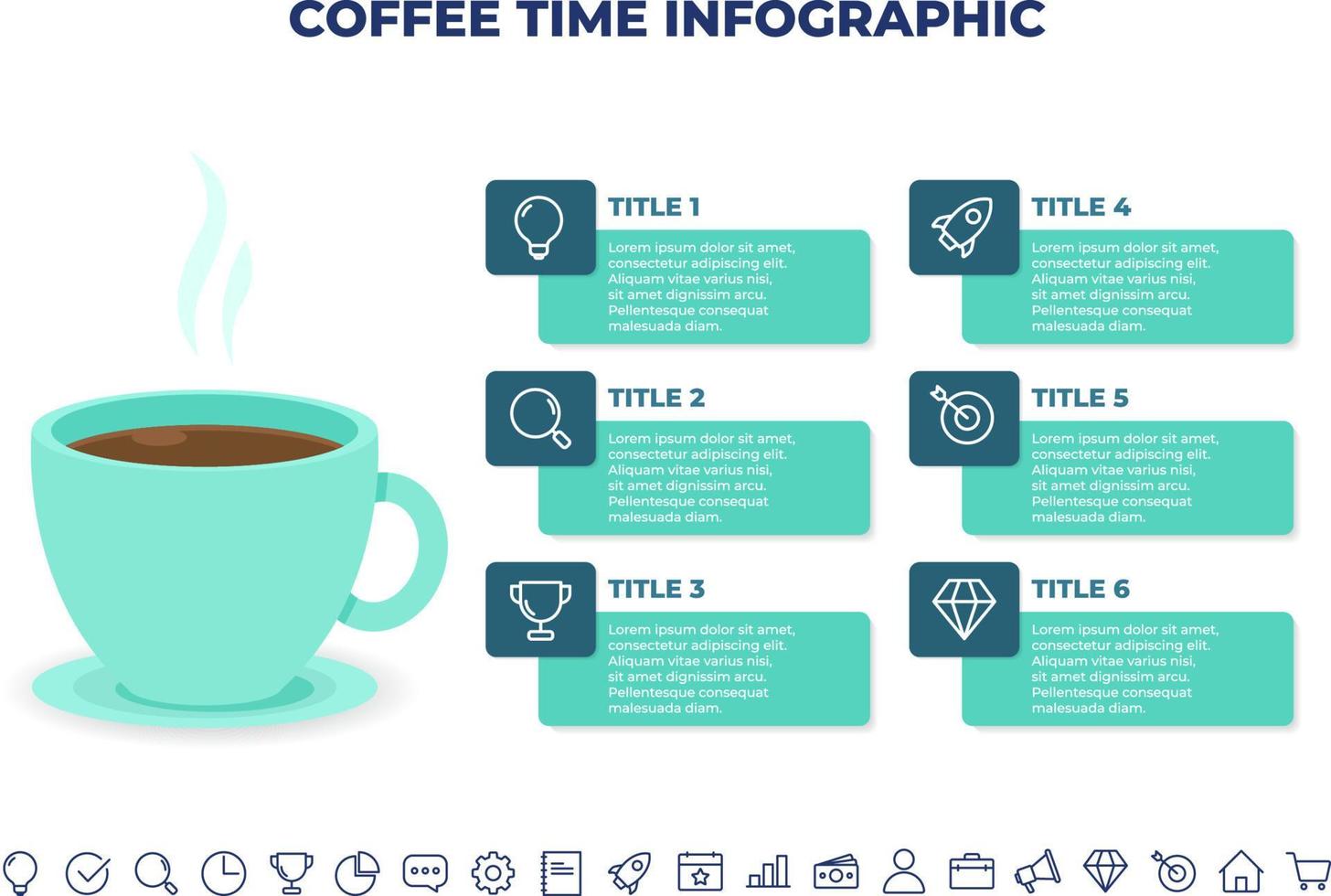 COFFEE TIME INFOGRAPHIC

TITLE 1
Lorem ipsum dolor sit amet, consectetur adipiscing elit. Aliquam vitae varius nisi, sit amet dignissim arcu. Pellentesque consequat malesuada diam.

TITLE 2
Lorem ipsum dolor sit amet, consectetur adipiscing elit. Aliquam vitae varius nisi, sit amet dignissim arcu. Pellentesque consequat malesuada diam.

TITLE 3
Lorem ipsum dolor sit amet, consectetur adipiscing elit. Aliquam vitae varius nisi, sit amet dignissim arcu. Pellentesque consequat malesuada diam.

TITLE 4
Lorem ipsum dolor sit amet, consectetur adipiscing elit. Aliquam vitae varius nisi, sit amet dignissim arcu. Pellentesque consequat malesuada diam.

TITLE 5
Lorem ipsum dolor sit amet, consectetur adipiscing elit. Aliquam vitae varius nisi, sit amet dignissim arcu. Pellentesque consequat malesuada diam.

TITLE 6
Lorem ipsum dolor sit amet, consectetur adipiscing elit. Aliquam vitae varius nisi, sit amet dignissim arcu. Pellentesque consequat malesuada diam.