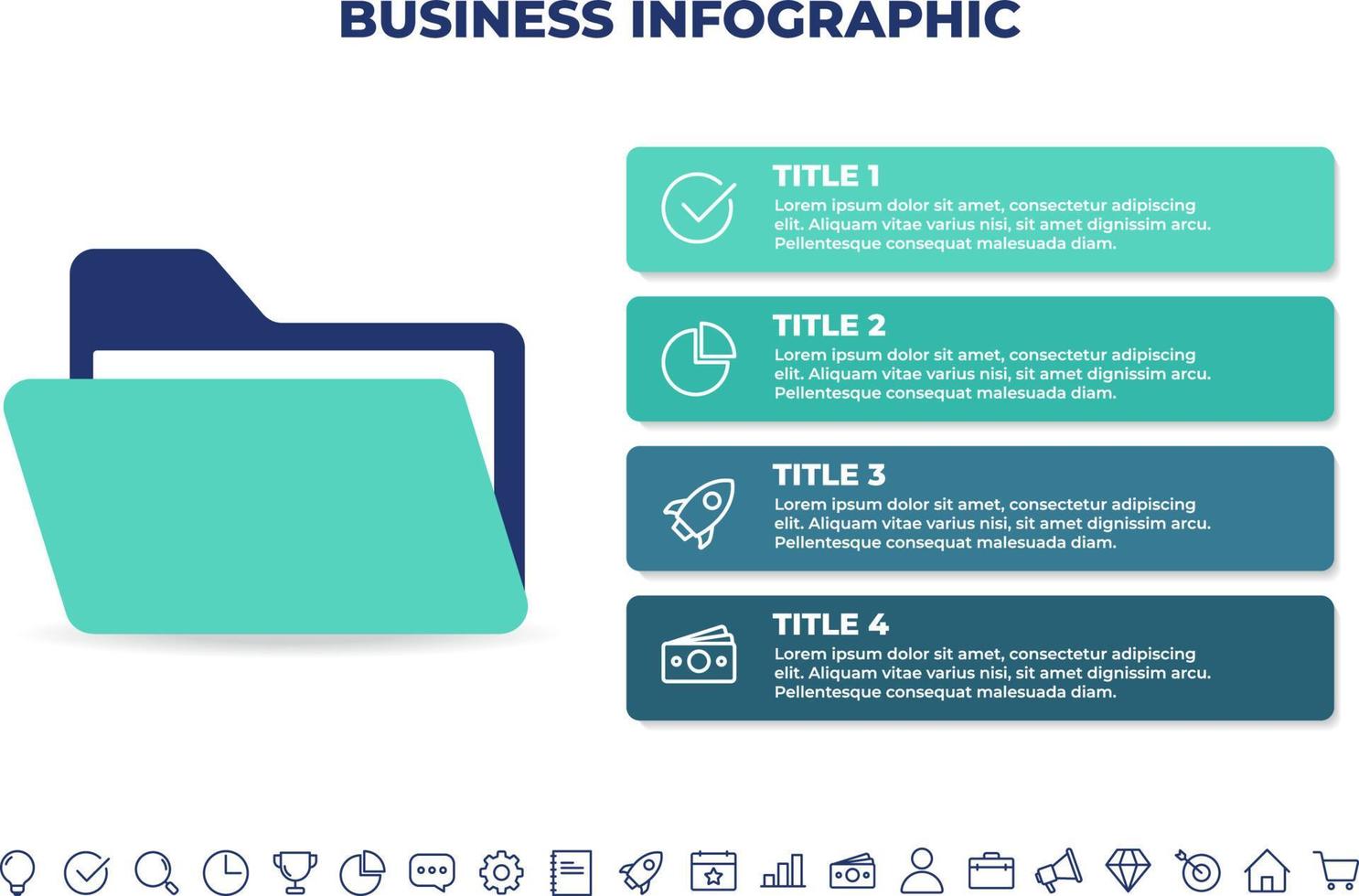 BUSINESS INFOGRAPHIC

TITLE 1
Lorem ipsum dolor sit amet, consectetur adipiscing elit. Aliquam vitae varius nisi, sit amet dignissim arcu. Pellentesque consequat malesuada diam.

TITLE 2
Lorem ipsum dolor sit amet, consectetur adipiscing elit. Aliquam vitae varius nisi, sit amet dignissim arcu. Pellentesque consequat malesuada diam.

TITLE 3
Lorem ipsum dolor sit amet, consectetur adipiscing elit. Aliquam vitae varius nisi, sit amet dignissim arcu. Pellentesque consequat malesuada diam.

TITLE 4
Lorem ipsum dolor sit amet, consectetur adipiscing elit. Aliquam vitae varius nisi, sit amet dignissim arcu. Pellentesque consequat malesuada diam.