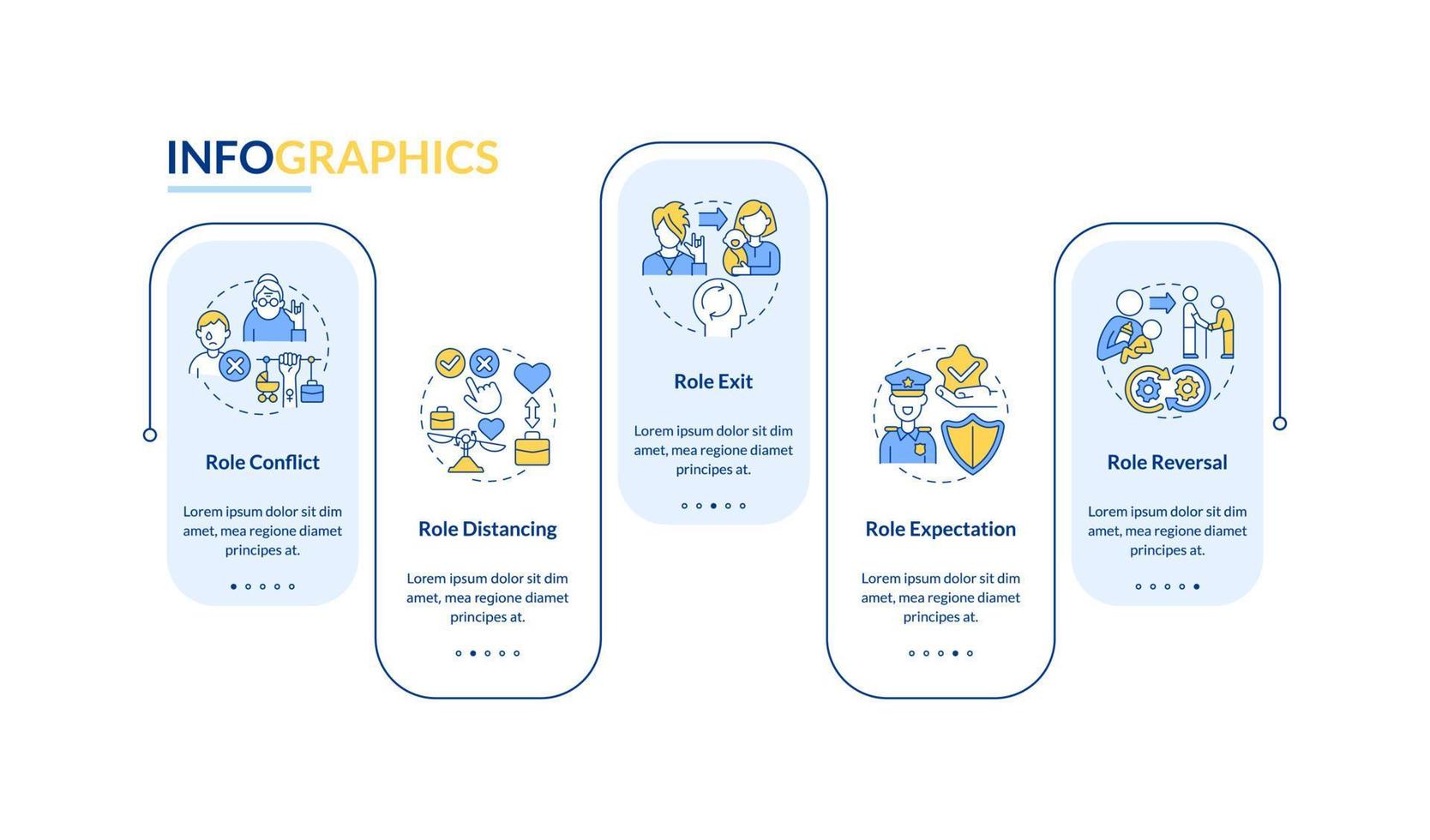 INFOGRAPHICS

Role Conflict

Lorem ipsum dolor sit dim amet, mea regione diamet principes at.

Role Distancing

Lorem ipsum dolor sit dim amet, mea regione diamet principes at.

Role Exit

Lorem ipsum dolor sit dim amet, mea regione diamet principes at.

Role Expectation

Lorem ipsum dolor sit dim amet, mea regione diamet principes at.

Role Reversal

Lorem ipsum dolor sit dim amet, mea regione diamet principes at.