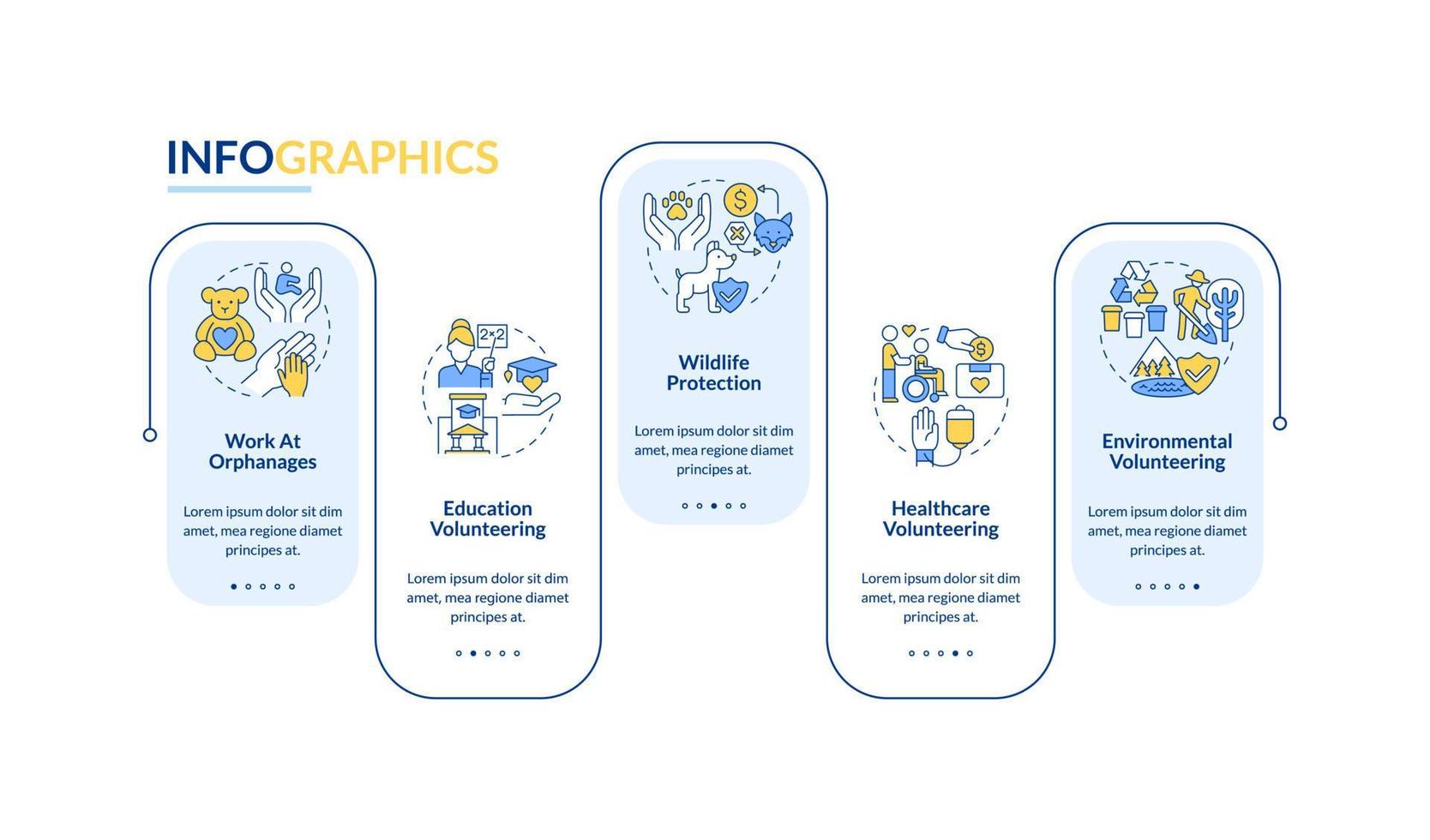 INFOGRAPHICS

Work At Orphanages

Lorem ipsum dolor sit dim amet, mea regione diamet principes at.

2×2

Education Volunteering

Lorem ipsum dolor sit dim amet, mea regione diamet principes at.

Wildlife Protection

Lorem ipsum dolor sit dim amet, mea regione diamet principes at.

Healthcare Volunteering

Lorem ipsum dolor sit dim amet, mea regione diamet principes at.

Environmental Volunteering

Lorem ipsum dolor sit dim amet, mea regione diamet principes at.