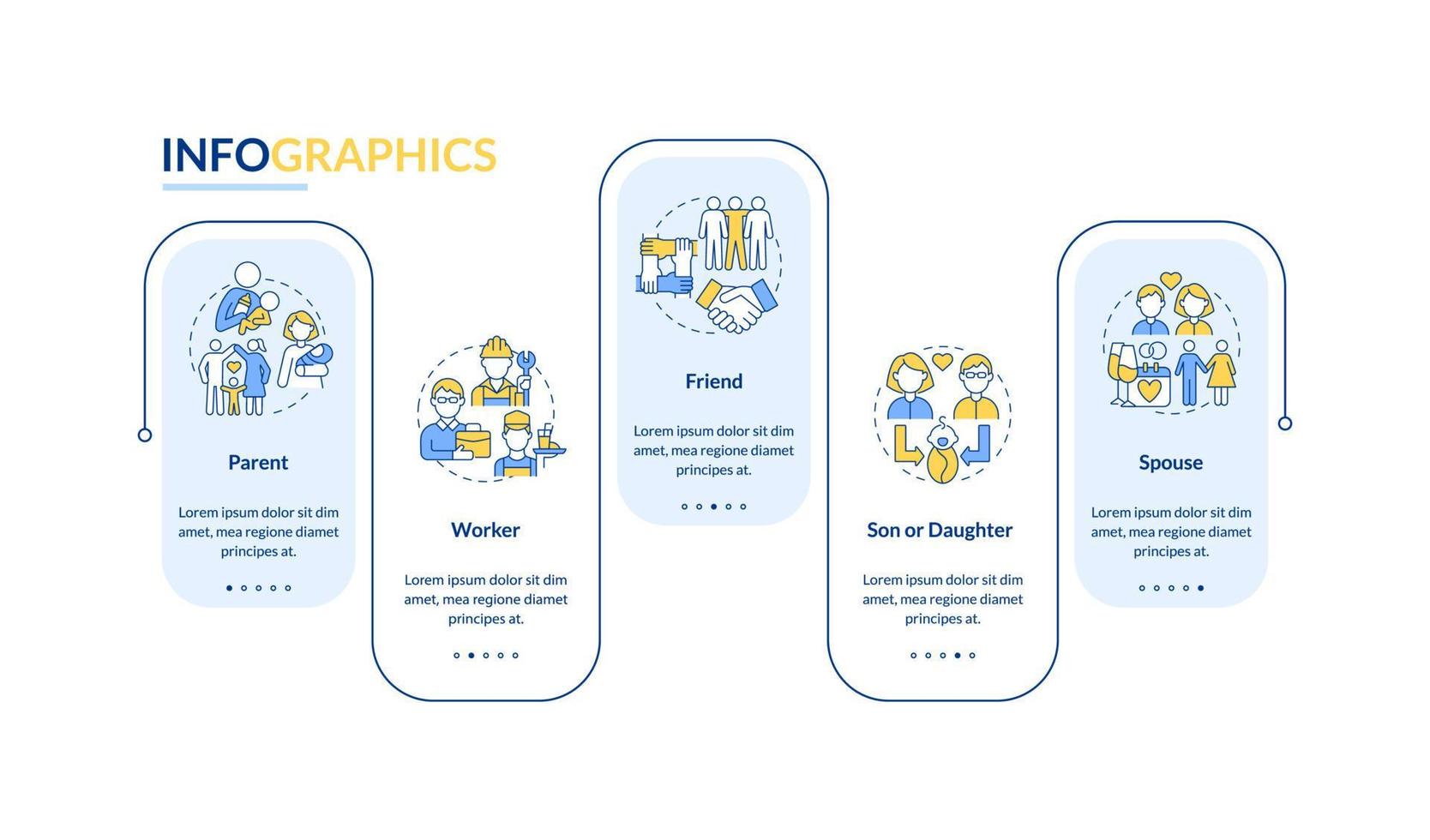 INFOGRAPHICS

Parent

Lorem ipsum dolor sit dim amet, mea regione diamet principes at.

Worker

Lorem ipsum dolor sit dim amet, mea regione diamet principes at.

Friend

Lorem ipsum dolor sit dim amet, mea regione diamet principes at.

Son or Daughter

Lorem ipsum dolor sit dim amet, mea regione diamet principes at.

Spouse

Lorem ipsum dolor sit dim amet, mea regione diamet principes at.