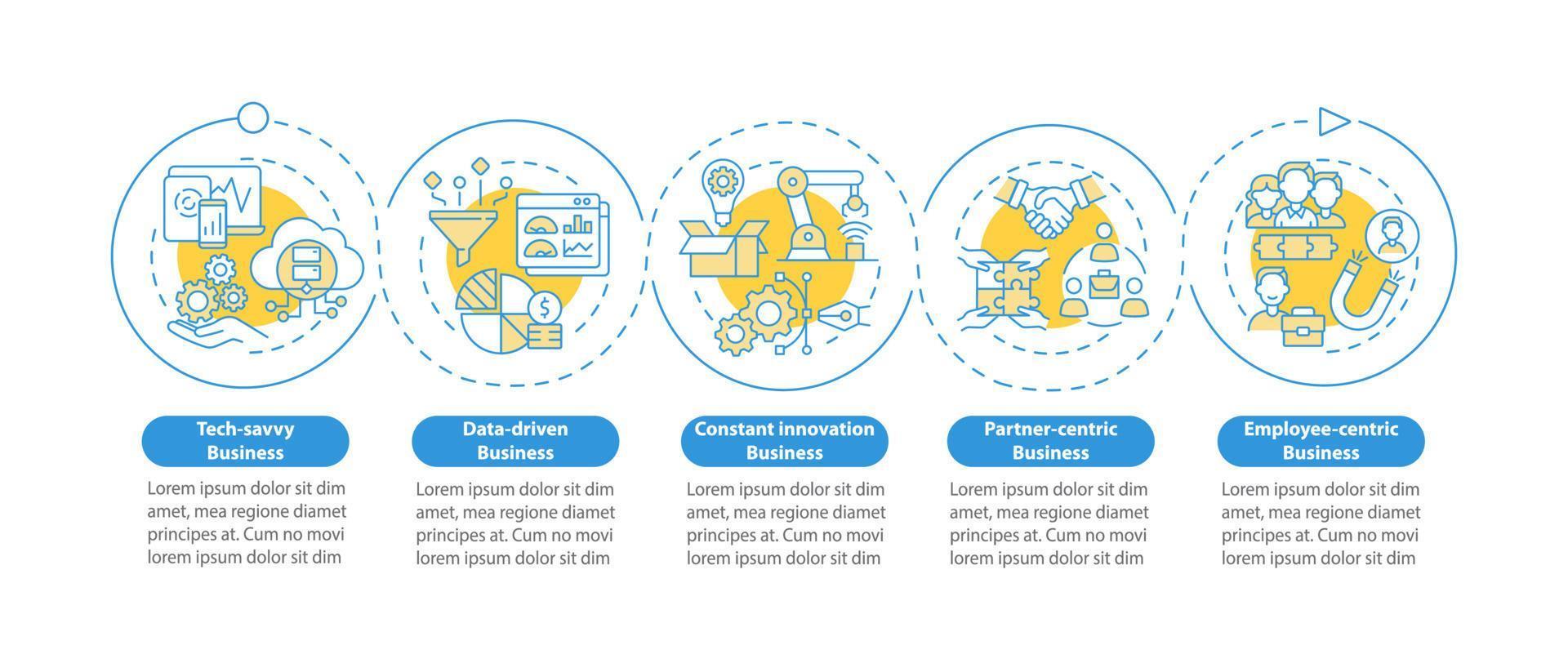 Tech-savvy Business

Lorem ipsum dolor sit dim amet, mea regione diamet principes at. Cum no movi lorem ipsum dolor sit dim

Data-driven Business

Lorem ipsum dolor sit dim amet, mea regione diamet principes at. Cum no movi lorem ipsum dolor sit dim

Constant innovation Business

Lorem ipsum dolor sit dim amet, mea regione diamet principes at. Cum no movi lorem ipsum dolor sit dim

Partner-centric Business

Lorem ipsum dolor sit dim amet, mea regione diamet principes at. Cum no movi lorem ipsum dolor sit dim

Employee-centric Business

Lorem ipsum dolor sit dim amet, mea regione diamet principes at. Cum no movi lorem ipsum dolor sit dim