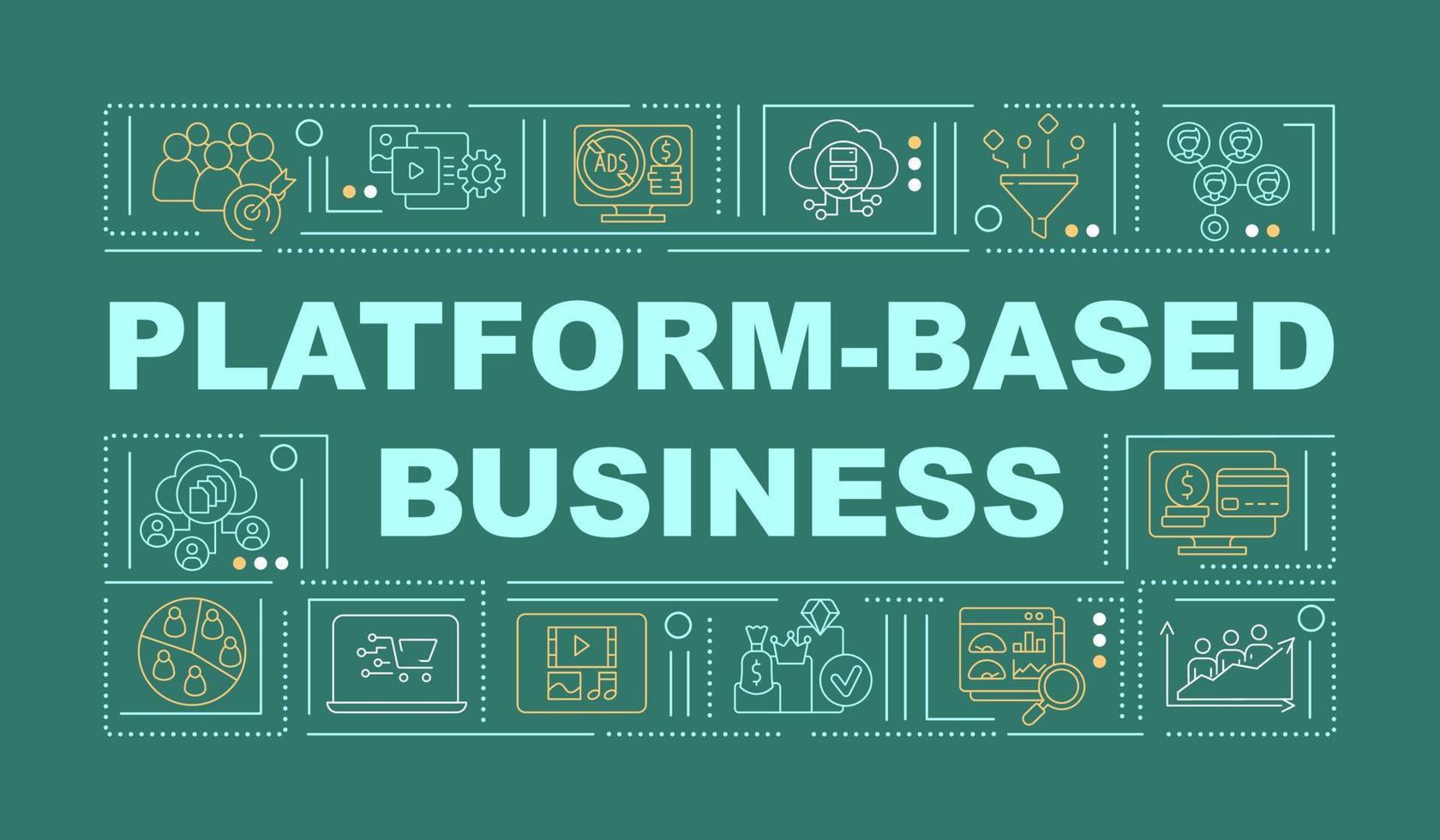 ADS

PLATFORM-BASED BUSINESS