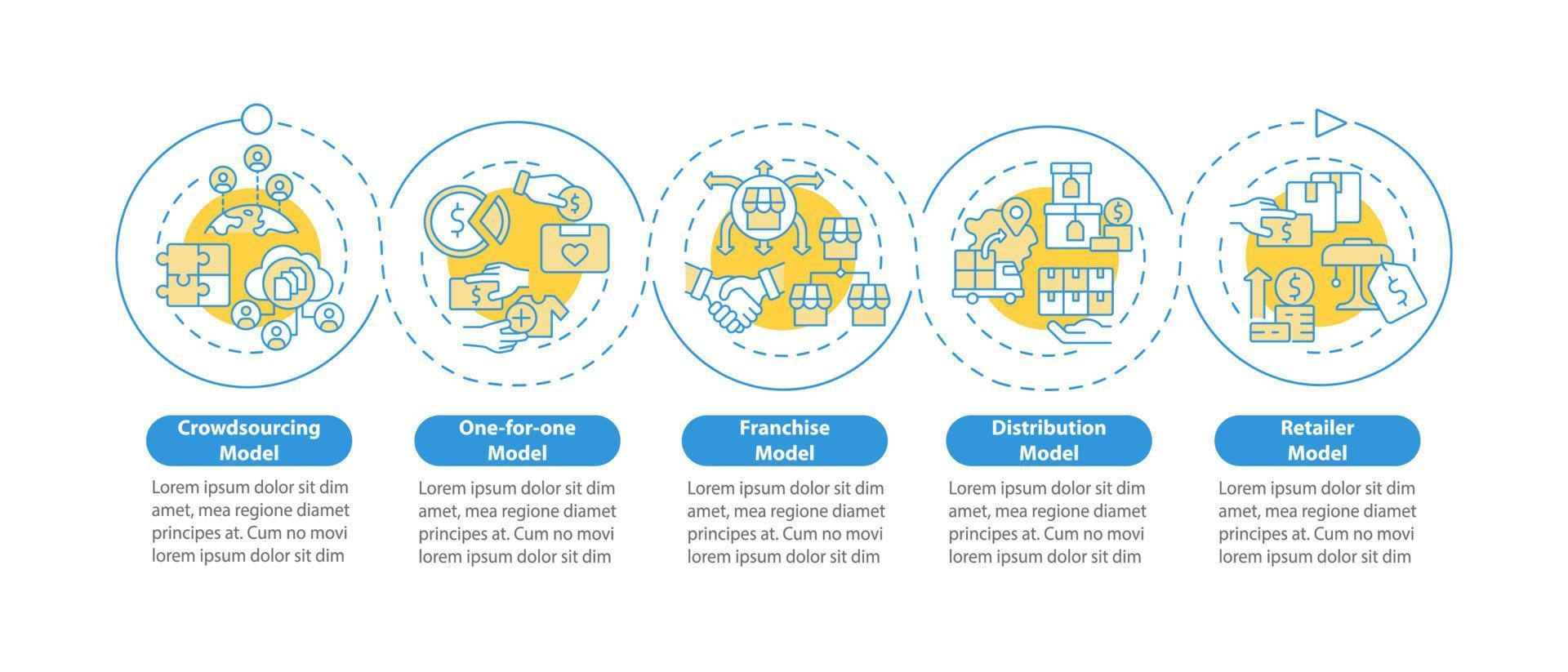 Crowdsourcing Model

Lorem ipsum dolor sit dim amet, mea regione diamet principes at. Cum no movi lorem ipsum dolor sit dim

One-for-one Model

Lorem ipsum dolor sit dim amet, mea regione diamet principes at. Cum no movi lorem ipsum dolor sit dim

Franchise Model

Lorem ipsum dolor sit dim amet, mea regione diamet principes at. Cum no movi lorem ipsum dolor sit dim

Distribution Model

Lorem ipsum dolor sit dim amet, mea regione diamet principes at. Cum no movi lorem ipsum dolor sit dim

Retailer Model

Lorem ipsum dolor sit dim amet, mea regione diamet principes at. Cum no movi lorem ipsum dolor sit dim