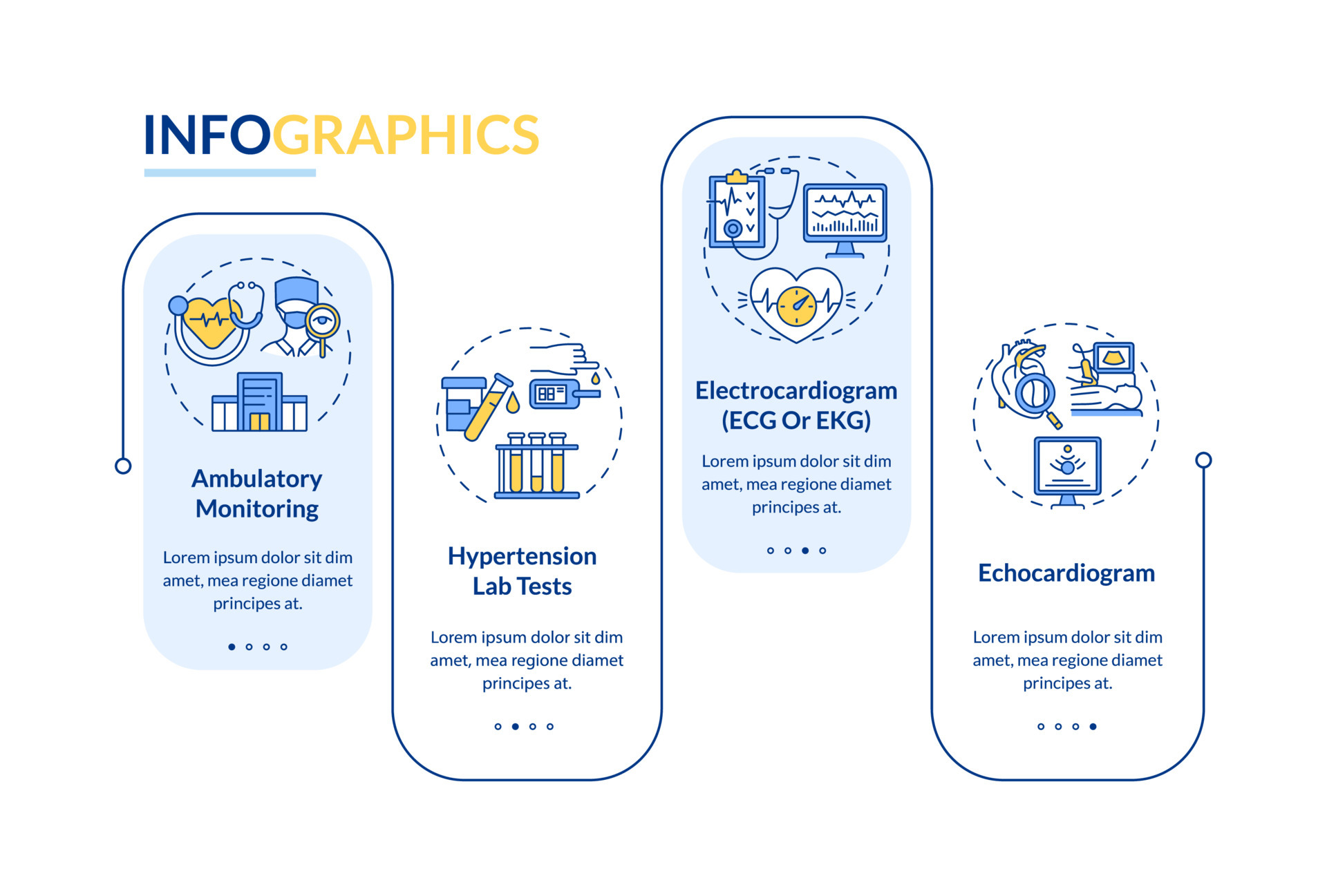 INFOGRAPHICS

Ambulatory Monitoring

Lorem ipsum dolor sit dim amet, mea regione diamet principes at.

Hypertension Lab Tests

Lorem ipsum dolor sit dim amet, mea regione diamet principes at.

Electrocardiogram (ECG Or EKG)

Lorem ipsum dolor sit dim amet, mea regione diamet principes at.

Echocardiogram

Lorem ipsum dolor sit dim amet, mea regione diamet principes at.