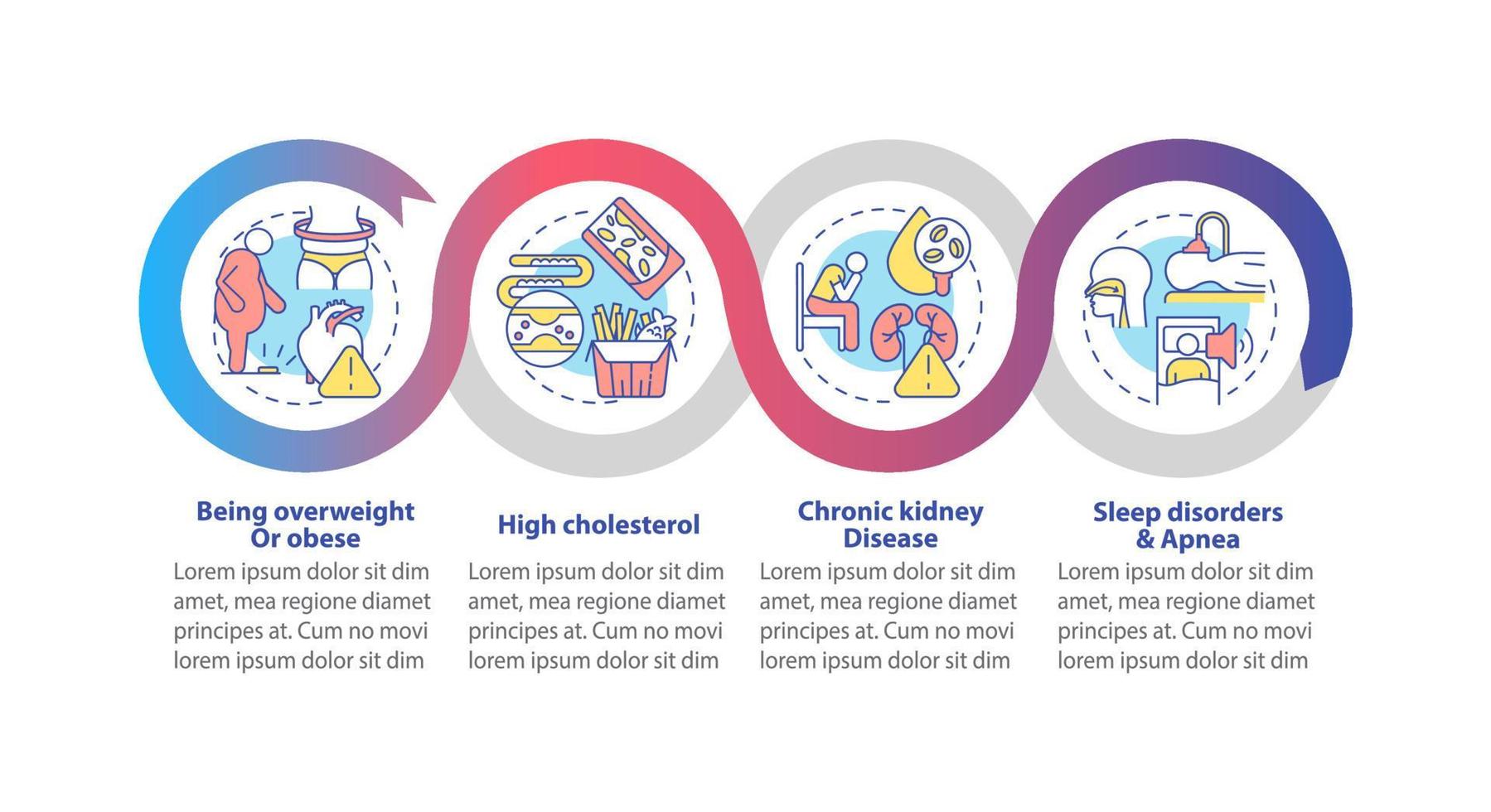 Being overweight Or obese

Lorem ipsum dolor sit dim amet, mea regione diamet principes at. Cum no movi lorem ipsum dolor sit dim

High cholesterol

Lorem ipsum dolor sit dim amet, mea regione diamet principes at. Cum no movi lorem ipsum dolor sit dim

Chronic kidney Disease

Lorem ipsum dolor sit dim amet, mea regione diamet principes at. Cum no movi lorem ipsum dolor sit dim

Sleep disorders & Apnea

Lorem ipsum dolor sit dim amet, mea regione diamet principes at. Cum no movi lorem ipsum dolor sit dim