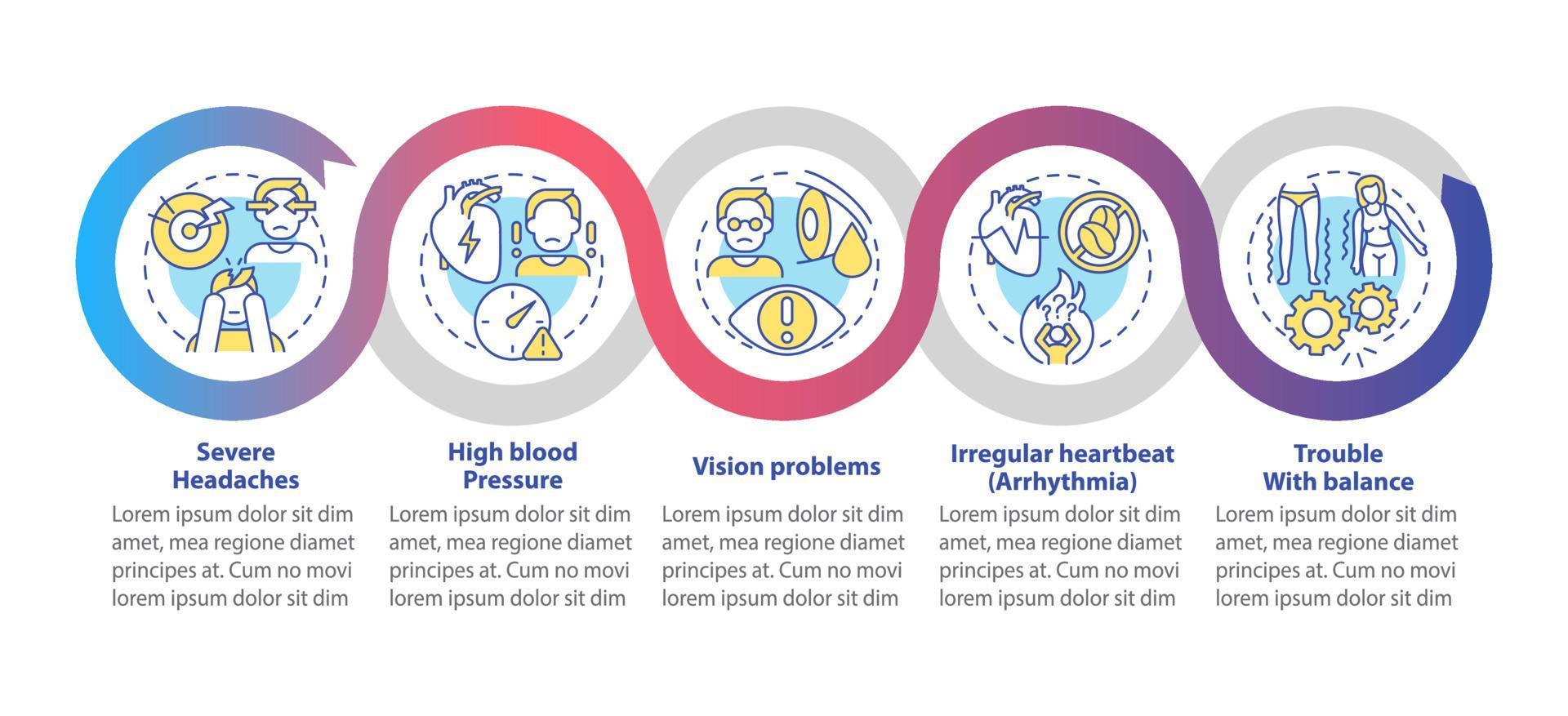 Severe Headaches

Lorem ipsum dolor sit dim amet, mea regione diamet principes at. Cum no movi lorem ipsum dolor sit dim

High blood Pressure

Lorem ipsum dolor sit dim amet, mea regione diamet principes at. Cum no movi lorem ipsum dolor sit dim

Vision problems

Lorem ipsum dolor sit dim amet, mea regione diamet principes at. Cum no movi lorem ipsum dolor sit dim

Irregular heartbeat (Arrhythmia)

Lorem ipsum dolor sit dim amet, mea regione diamet principes at. Cum no movi lorem ipsum dolor sit dim

Trouble With balance

Lorem ipsum dolor sit dim amet, mea regione diamet principes at. Cum no movi lorem ipsum dolor sit dim