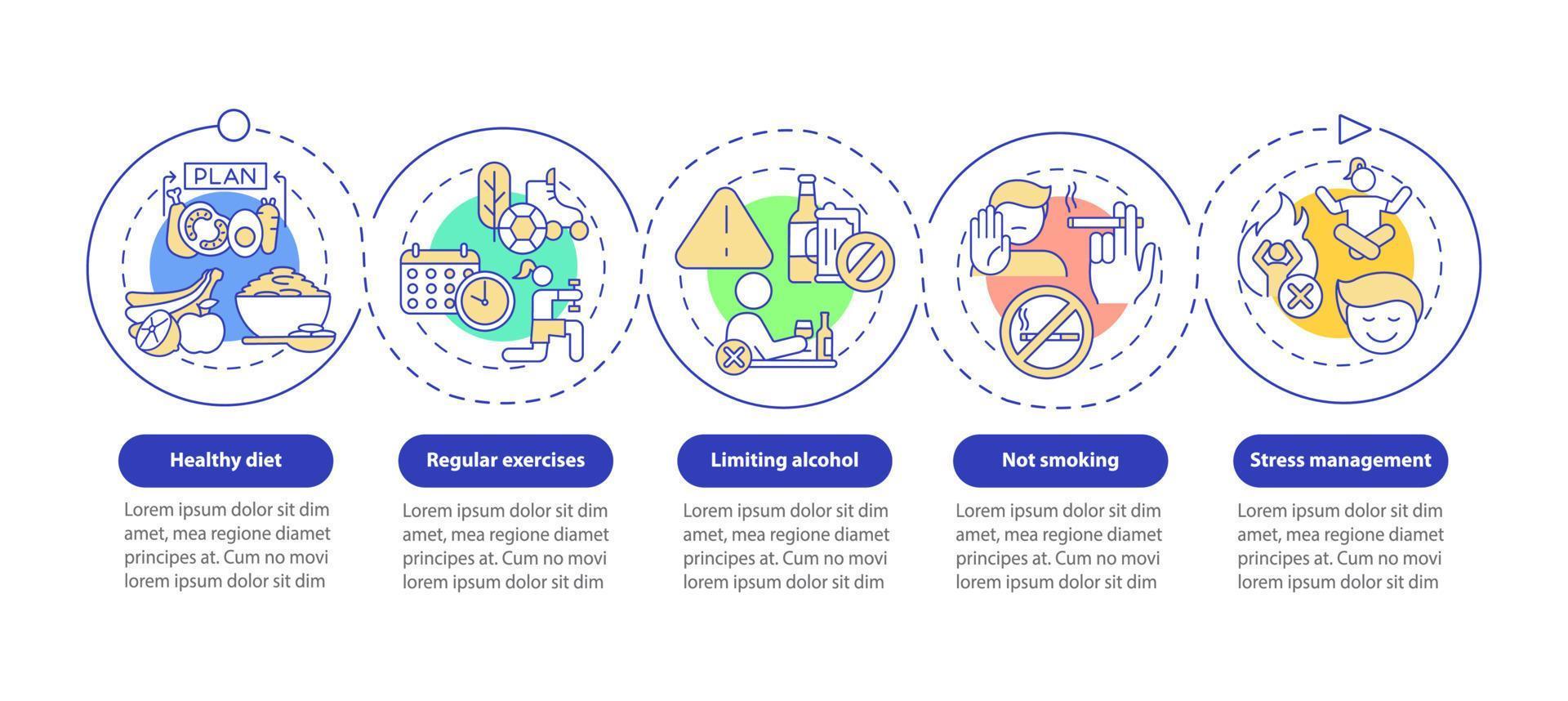 PLAN

Healthy diet

Lorem ipsum dolor sit dim amet, mea regione diamet principes at. Cum no movi lorem ipsum dolor sit dim

Regular exercises

Lorem ipsum dolor sit dim amet, mea regione diamet principes at. Cum no movi lorem ipsum dolor sit dim

Limiting alcohol

Lorem ipsum dolor sit dim amet, mea regione diamet principes at. Cum no movi lorem ipsum dolor sit dim

Not smoking

Lorem ipsum dolor sit dim amet, mea regione diamet principes at. Cum no movi lorem ipsum dolor sit dim

Stress management

Lorem ipsum dolor sit dim amet, mea regione diamet principes at. Cum no movi lorem ipsum dolor sit dim