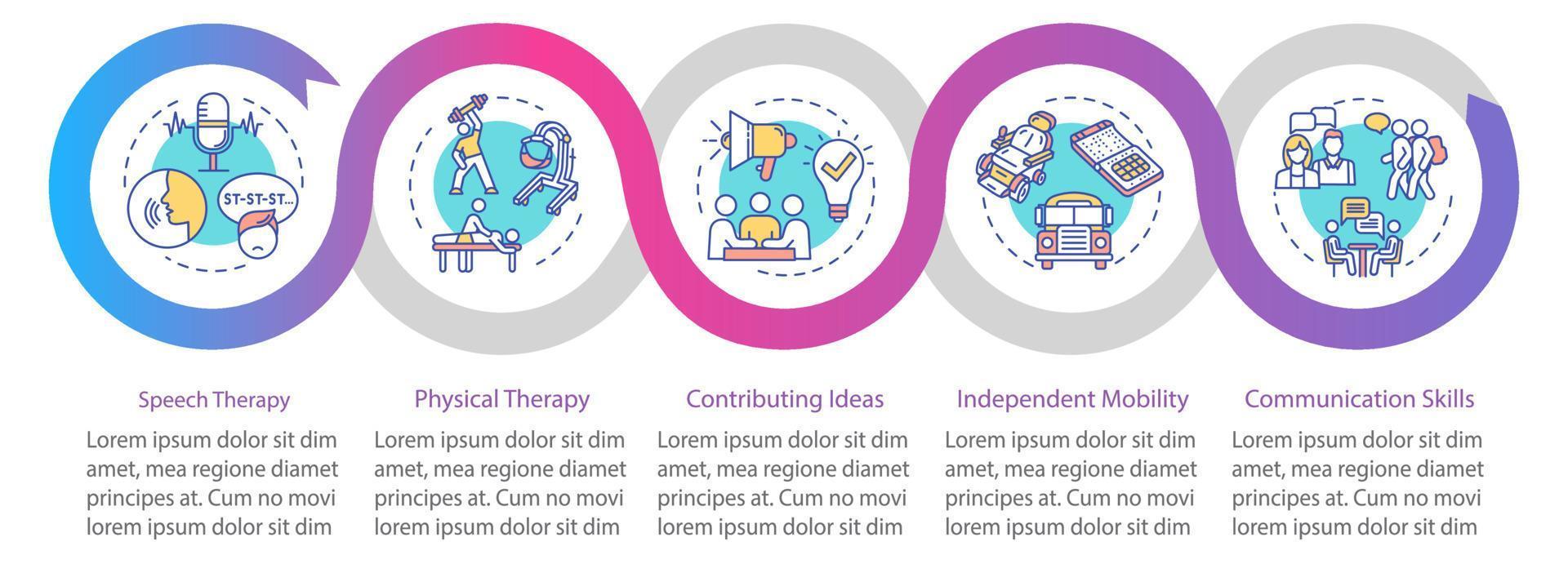 ST-ST-ST...

Speech Therapy

Lorem ipsum dolor sit dim amet, mea regione diamet principes at. Cum no movi lorem ipsum dolor sit dim

Physical Therapy

Lorem ipsum dolor sit dim amet, mea regione diamet principes at. Cum no movi lorem ipsum dolor sit dim

Contributing Ideas

Lorem ipsum dolor sit dim amet, mea regione diamet principes at. Cum no movi lorem ipsum dolor sit dim

Independent Mobility

Lorem ipsum dolor sit dim amet, mea regione diamet principes at. Cum no movi lorem ipsum dolor sit dim

Communication Skills

Lorem ipsum dolor sit dim amet, mea regione diamet principes at. Cum no movi lorem ipsum dolor sit dim