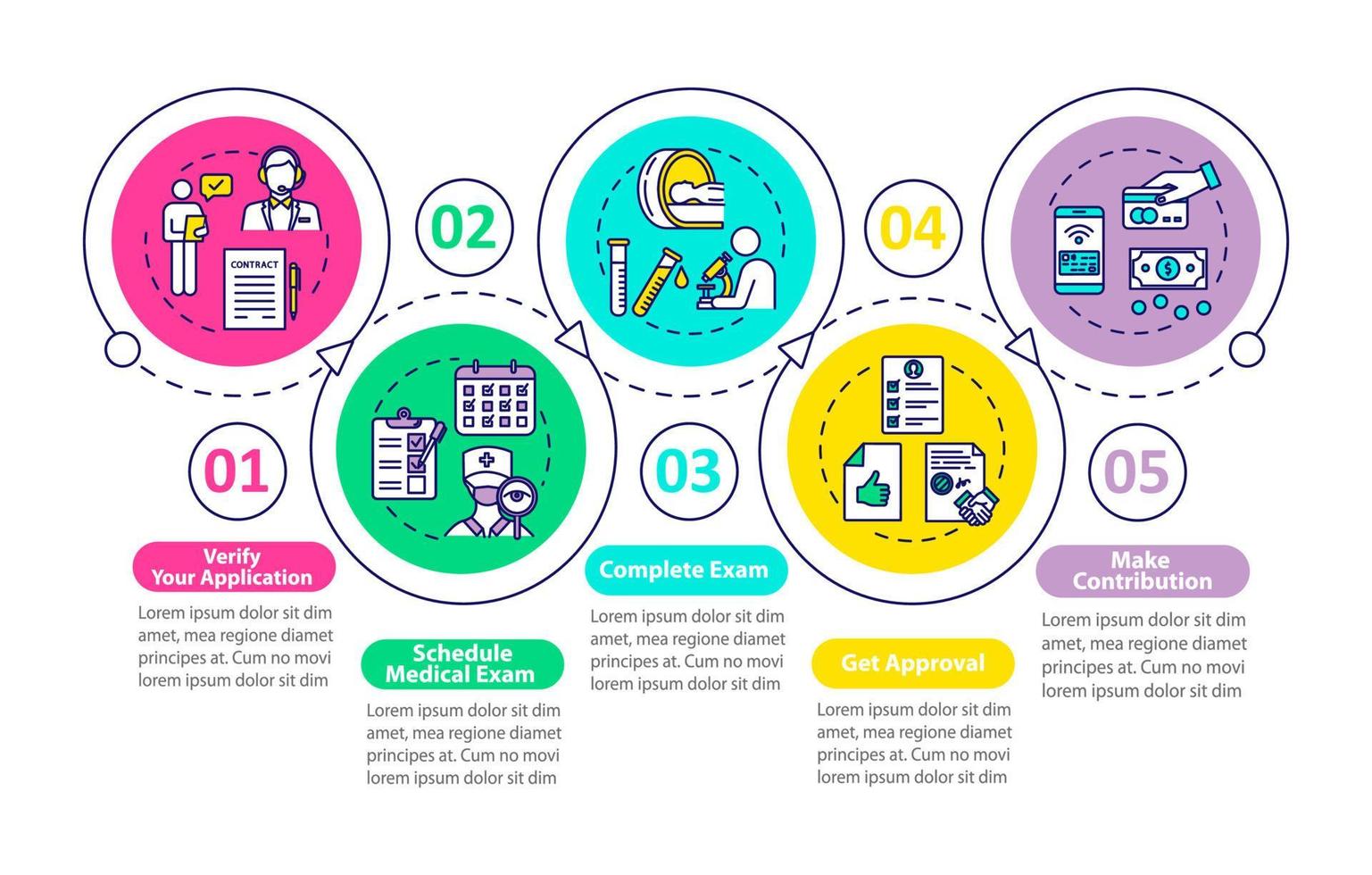 CONTRACT

01

Verify Your Application

Lorem ipsum dolor sit dim amet, mea regione diamet principes at. Cum no movi lorem ipsum dolor sit dim

02

Schedule Medical Exam

Lorem ipsum dolor sit dim amet, mea regione diamet principes at. Cum no movi lorem ipsum dolor sit dim

03

Complete Exam

Lorem ipsum dolor sit dim amet, mea regione diamet principes at. Cum no movi lorem ipsum dolor sit dim

04

Get Approval

Lorem ipsum dolor sit dim amet, mea regione diamet principes at. Cum no movi lorem ipsum dolor sit dim

05

Make Contribution

Lorem ipsum dolor sit dim amet, mea regione diamet principes at. Cum no movi lorem ipsum dolor sit dim