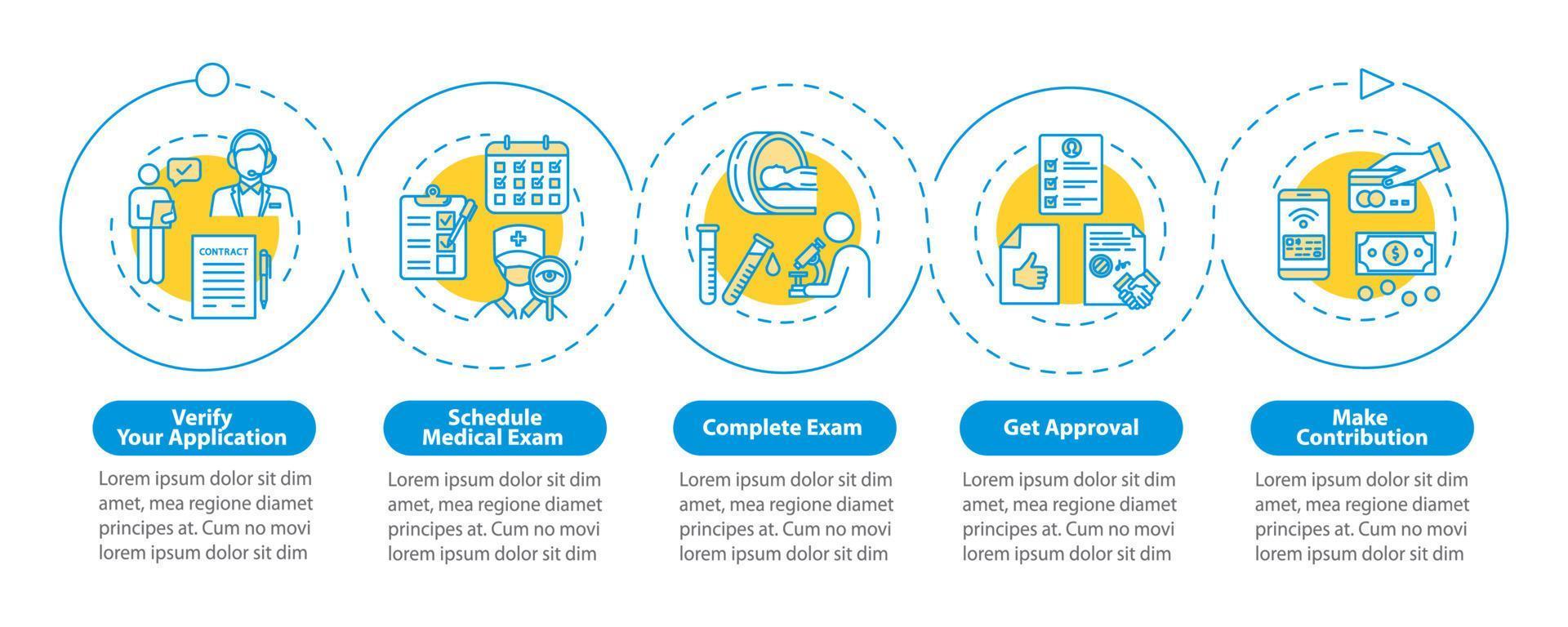 CONTRACT

Verify Your Application

Lorem ipsum dolor sit dim amet, mea regione diamet principes at. Cum no movi lorem ipsum dolor sit dim

Schedule Medical Exam

Lorem ipsum dolor sit dim amet, mea regione diamet principes at. Cum no movi lorem ipsum dolor sit dim

Complete Exam

Lorem ipsum dolor sit dim amet, mea regione diamet principes at. Cum no movi lorem ipsum dolor sit dim

Get Approval

Lorem ipsum dolor sit dim amet, mea regione diamet principes at. Cum no movi lorem ipsum dolor sit dim

Make Contribution

Lorem ipsum dolor sit dim amet, mea regione diamet principes at. Cum no movi lorem ipsum dolor sit dim