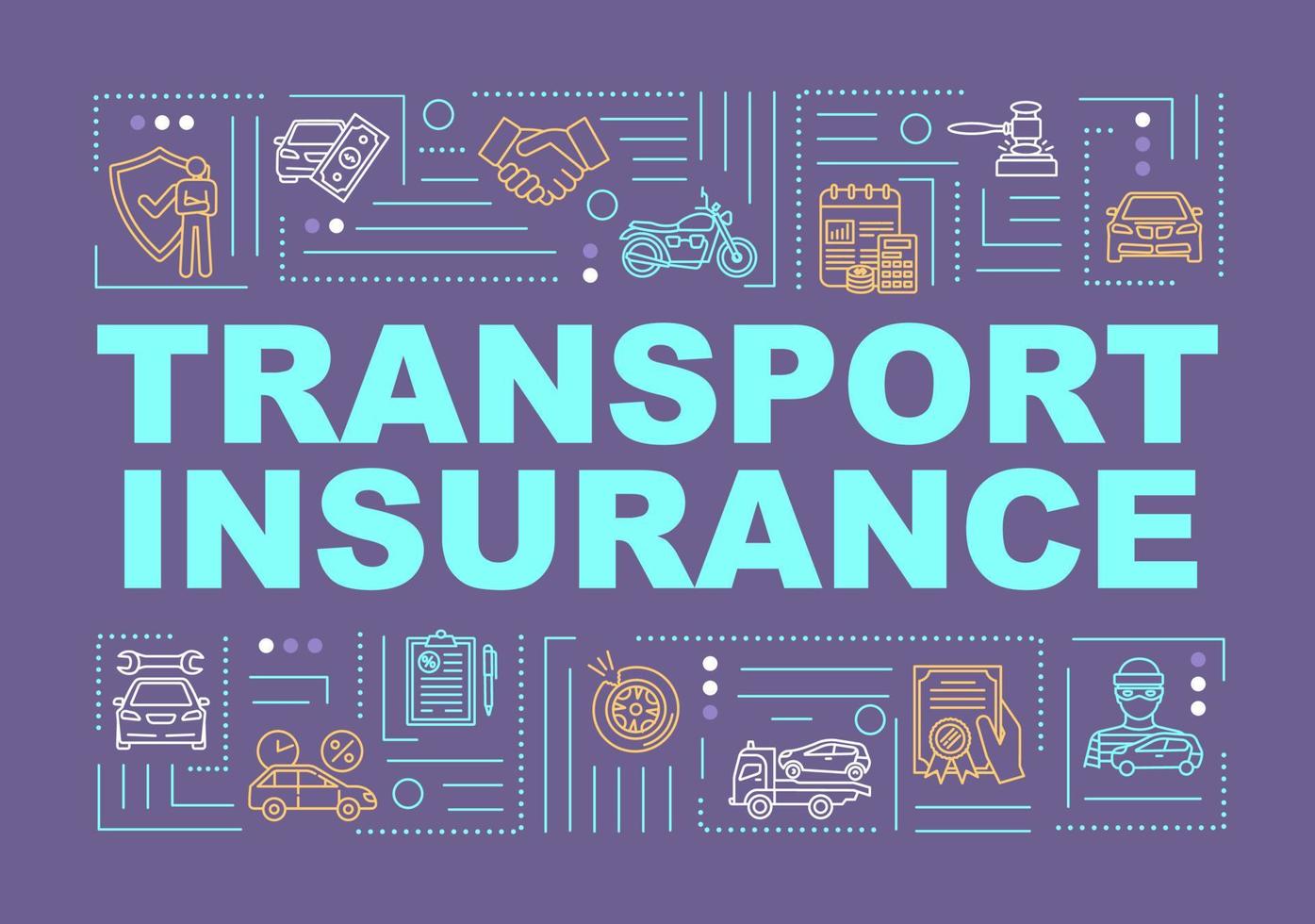 TRANSPORT INSURANCE