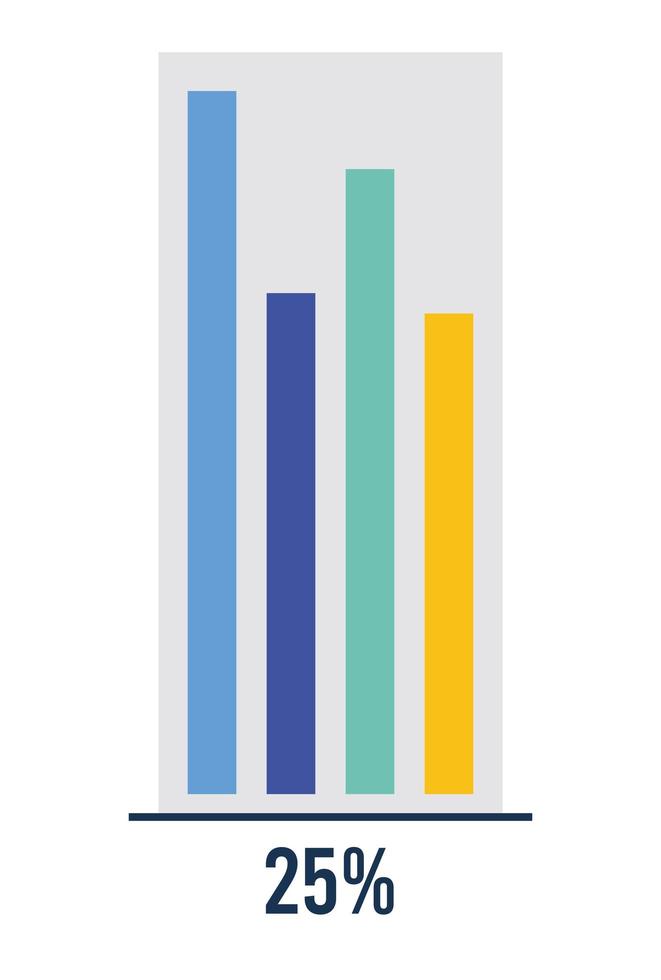 25%