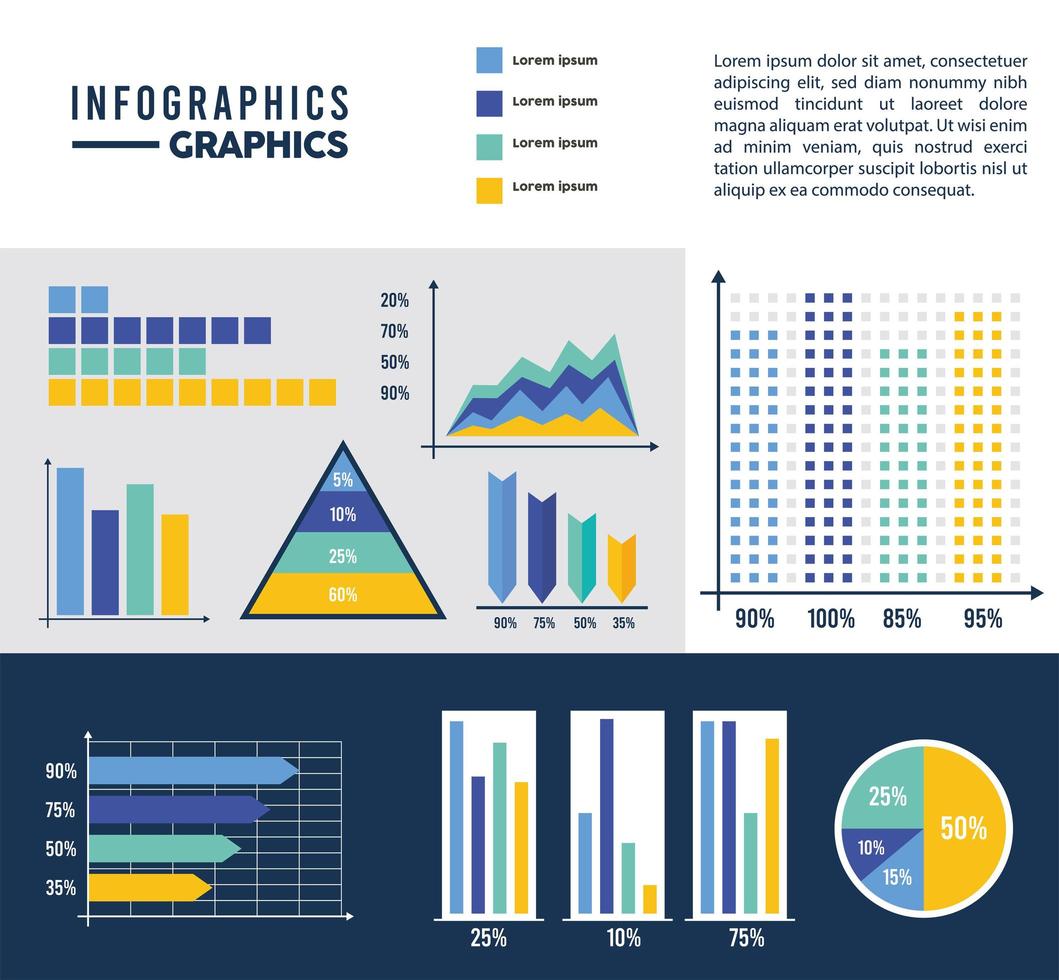 INFOGRAPHICS
GRAPHICS

Lorem ipsum
Lorem ipsum
Lorem ipsum
Lorem ipsum

Lorem ipsum dolor sit amet, consectetuer adipiscing elit, sed diam nonummy nibh euismod tincidunt ut laoreet dolore magna aliquam erat volutpat. Ut wisi enim ad minim veniam, quis nostrud exerci tation ullamcorper suscipit lobortis nisl ut aliquip ex ea commodo consequat.

20%
70%
50%
90%

5%
10%
25%
60%

90% 75% 50% 35%

90% 100% 85% 95%

90%
75%
50%
35%

25% 10% 75%

25%
10%
15%
50%