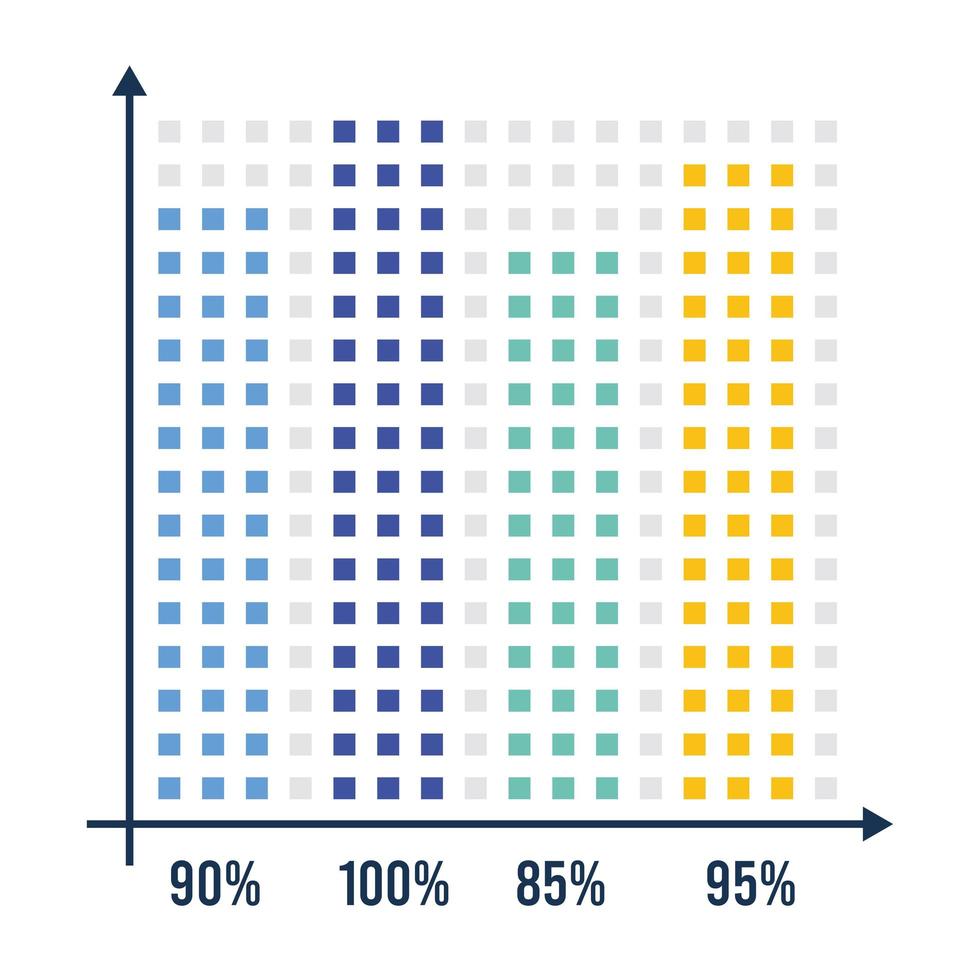 90%
100%
85%
95%