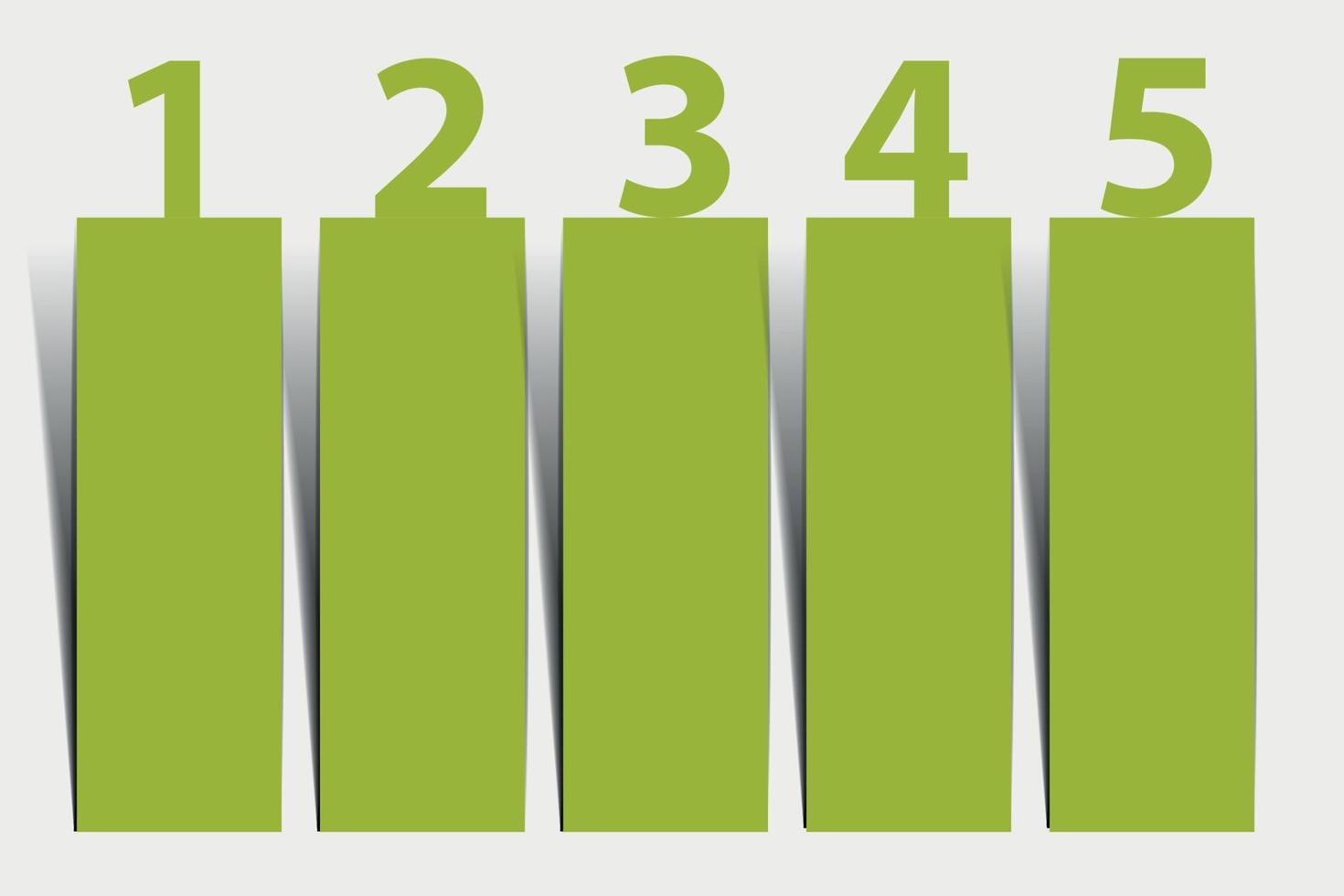 1 2 3 4 5