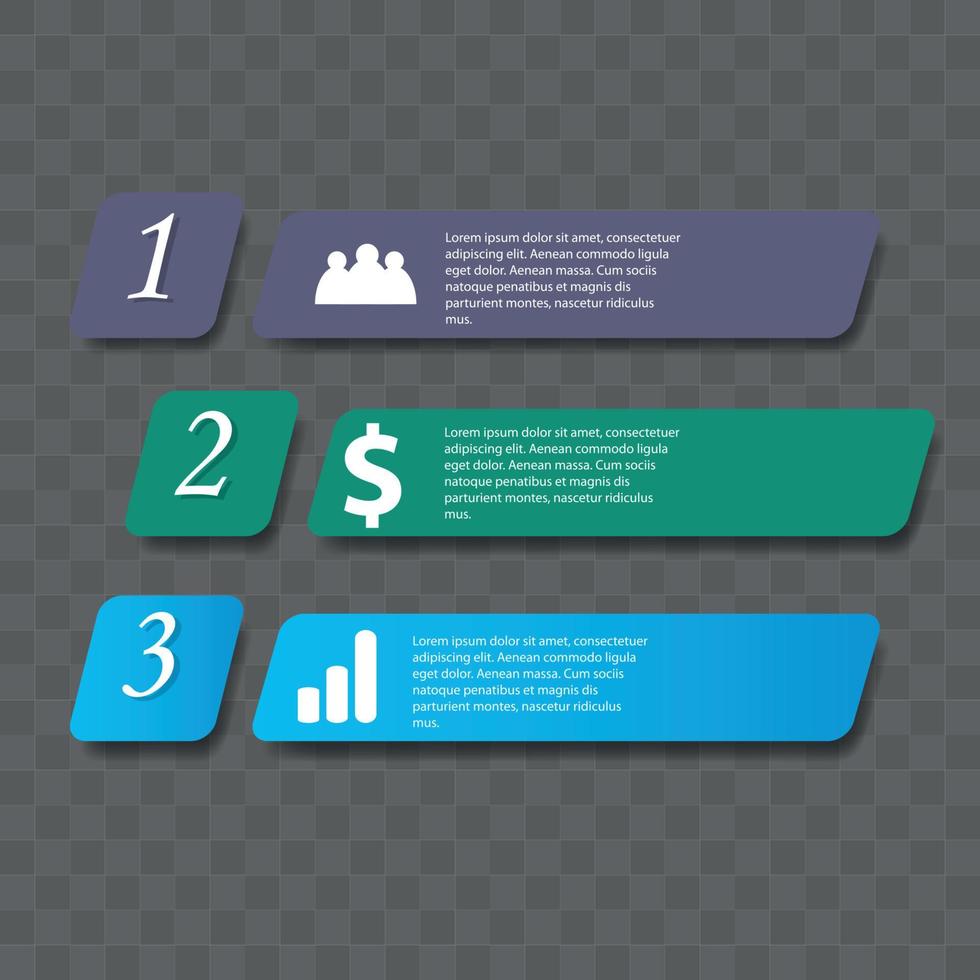 1

Lorem ipsum dolor sit amet, consectetuer adipiscing elit. Aenean commodo ligula eget dolor. Aenean massa. Cum sociis natoque penatibus et magnis dis parturient montes, nascetur ridiculus mus.

2

$

Lorem ipsum dolor sit amet, consectetuer adipiscing elit. Aenean commodo ligula eget dolor. Aenean massa. Cum sociis natoque penatibus et magnis dis parturient montes, nascetur ridiculus mus.

3

Lorem ipsum dolor sit amet, consectetuer adipiscing elit. Aenean commodo ligula eget dolor. Aenean massa. Cum sociis natoque penatibus et magnis dis parturient montes, nascetur ridiculus mus.