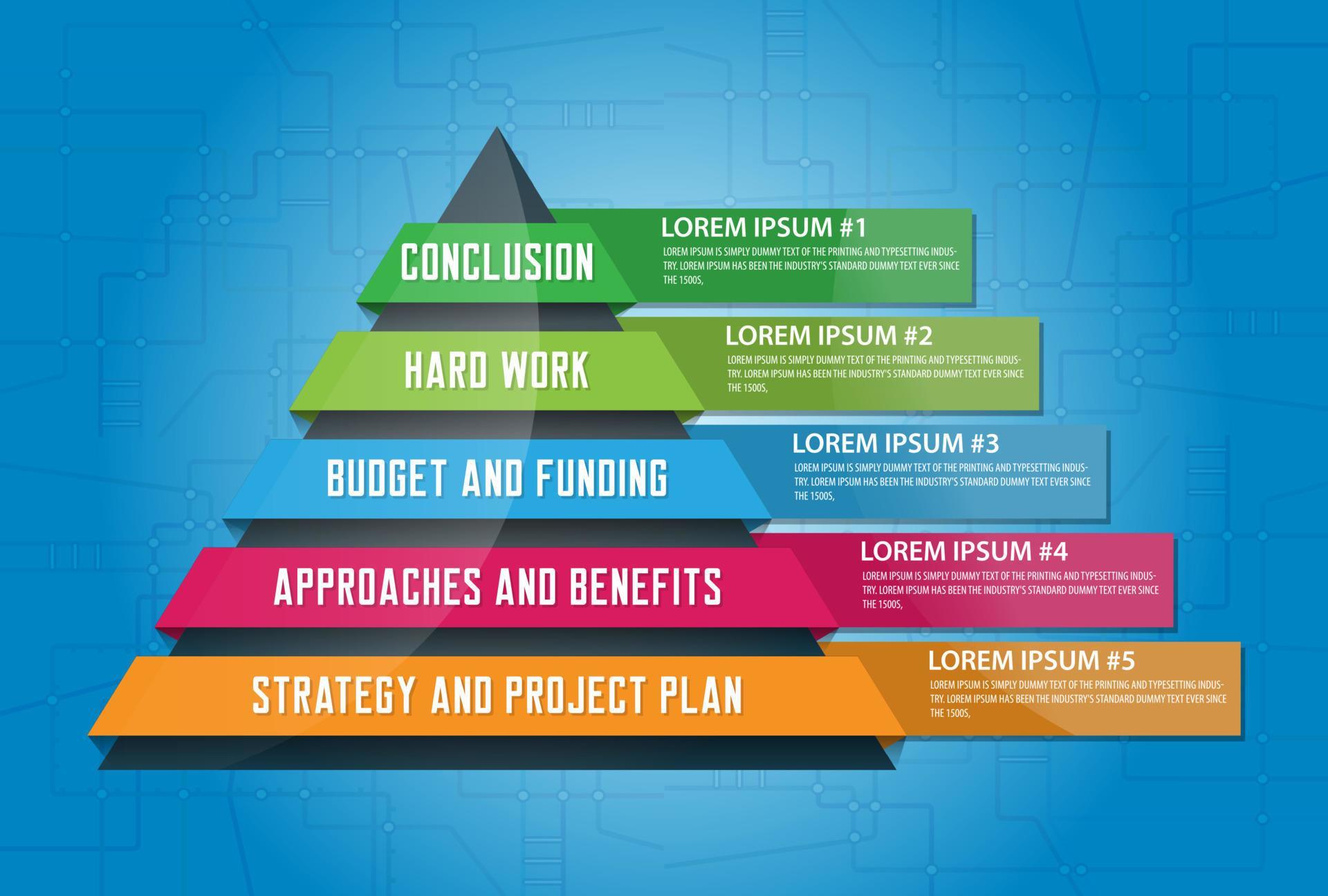 CONCLUSION

LOREM IPSUM #1

LOREM IPSUM IS SIMPLY DUMMY TEXT OF THE PRINTING AND TYPESETTING INDUSTRY. LOREM IPSUM HAS BEEN THE INDUSTRY'S STANDARD DUMMY TEXT EVER SINCE THE 1500S,

HARD WORK

LOREM IPSUM #2

LOREM IPSUM IS SIMPLY DUMMY TEXT OF THE PRINTING AND TYPESETTING INDUSTRY. LOREM IPSUM HAS BEEN THE INDUSTRY'S STANDARD DUMMY TEXT EVER SINCE THE 1500S,

BUDGET AND FUNDING

LOREM IPSUM #3

LOREM IPSUM IS SIMPLY DUMMY TEXT OF THE PRINTING AND TYPESETTING INDUSTRY. LOREM IPSUM HAS BEEN THE INDUSTRY'S STANDARD DUMMY TEXT EVER SINCE THE 1500S,

APPROACHES AND BENEFITS

LOREM IPSUM #4

LOREM IPSUM IS SIMPLY DUMMY TEXT OF THE PRINTING AND TYPESETTING INDUSTRY. LOREM IPSUM HAS BEEN THE INDUSTRY'S STANDARD DUMMY TEXT EVER SINCE THE 1500S,

STRATEGY AND PROJECT PLAN

LOREM IPSUM #5

LOREM IPSUM IS SIMPLY DUMMY TEXT OF THE PRINTING AND TYPESETTING INDUSTRY. LOREM IPSUM HAS BEEN THE INDUSTRY'S STANDARD DUMMY TEXT EVER SINCE THE 1500S,