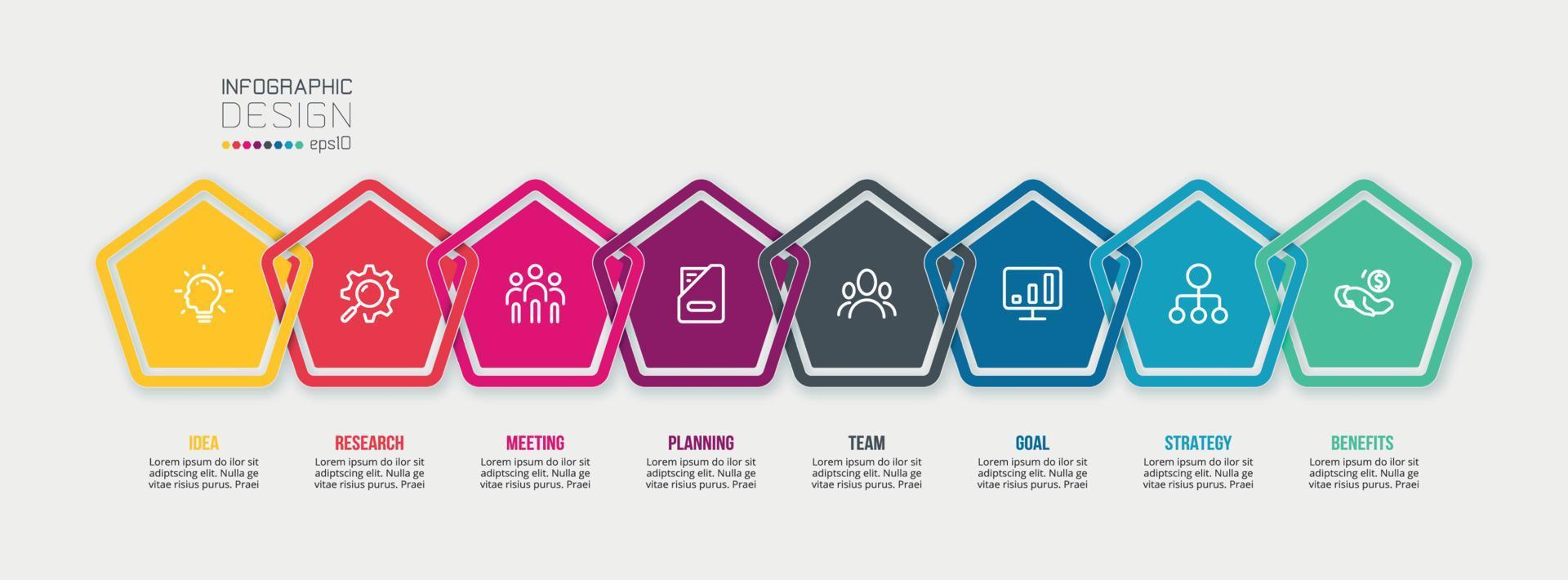 INFOGRAPHIC
DESIGN
eps10

IDEA
Lorem ipsum do ilor sit adiptscing elit. Nulla ge vitae risius purus. Praei

RESEARCH
Lorem ipsum do ilor sit adiptscing elit. Nulla ge vitae risius purus. Praei

MEETING
Lorem ipsum do ilor sit adiptscing elit. Nulla ge vitae risius purus. Praei

PLANNING
Lorem ipsum do ilor sit adiptscing elit. Nulla ge vitae risius purus. Praei

TEAM
Lorem ipsum do ilor sit adiptscing elit. Nulla ge vitae risius purus. Praei

GOAL
Lorem ipsum do ilor sit adiptscing elit. Nulla ge vitae risius purus. Praei

STRATEGY
Lorem ipsum do ilor sit adiptscing elit. Nulla ge vitae risius purus. Praei

BENEFITS
Lorem ipsum do ilor sit adiptscing elit. Nulla ge vitae risius purus. Praei