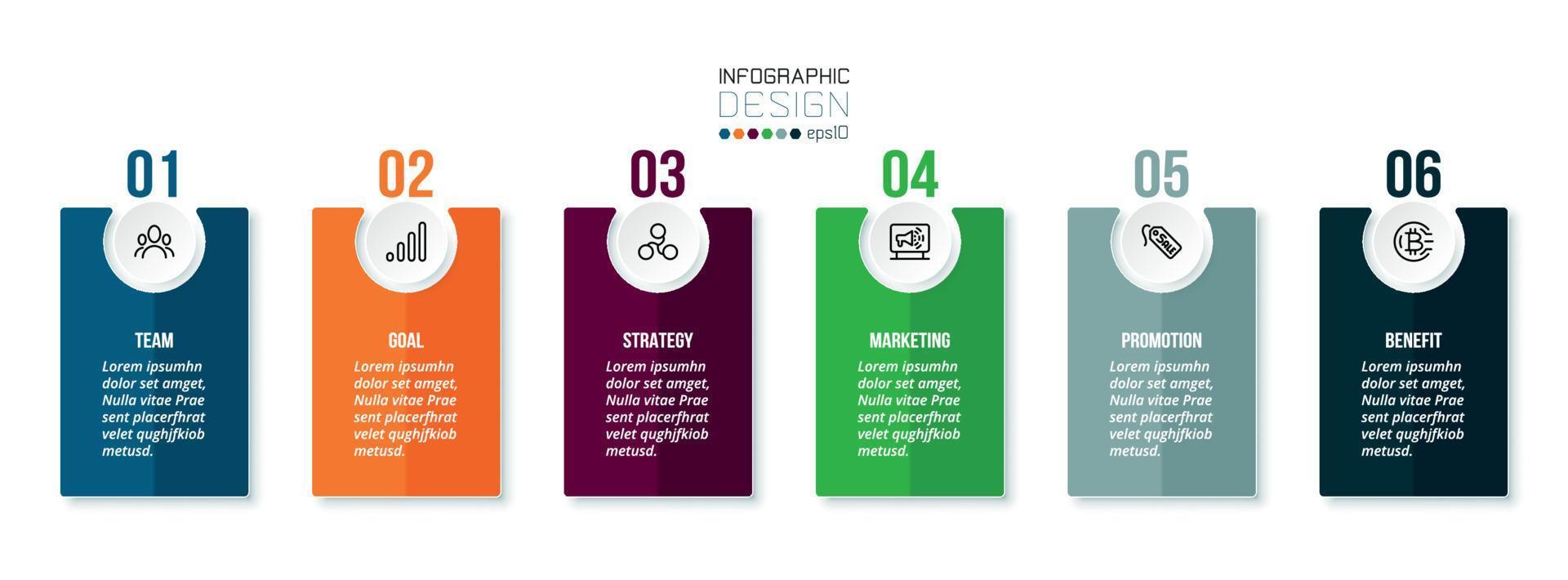 INFOGRAPHIC
DESIGN
eps10

01

TEAM

Lorem ipsumhn dolor set amget, Nulla vitae Prae sent placerfhrat velet qughjfkiob metusd.

02

GOAL

Lorem ipsumhn dolor set amget, Nulla vitae Prae sent placerfhrat velet qughjfkiob metusd.

03

STRATEGY

Lorem ipsumhn dolor set amget, Nulla vitae Prae sent placerfhrat velet qughjfkiob metusd.

04

MARKETING

Lorem ipsumhn dolor set amget, Nulla vitae Prae sent placerfhrat velet qughjfkiob metusd.

05

SALE

PROMOTION

Lorem ipsumhn dolor set amget, Nulla vitae Prae sent placerfhrat velet qughjfkiob metusd.

06

BENEFIT

Lorem ipsumhn dolor set amget, Nulla vitae Prae sent placerfhrat velet qughjfkiob metusd.